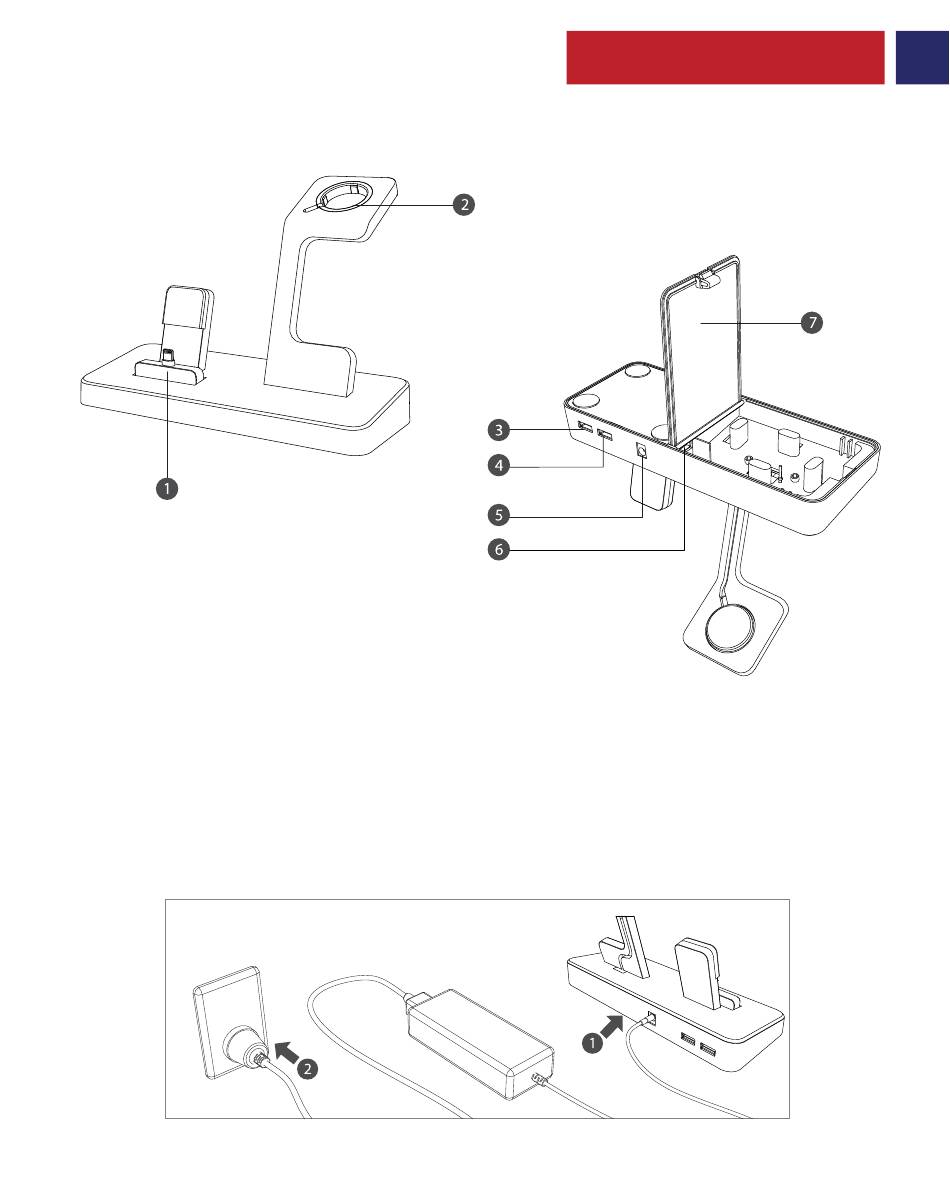 2

1

7

3

4

5

6

1

2