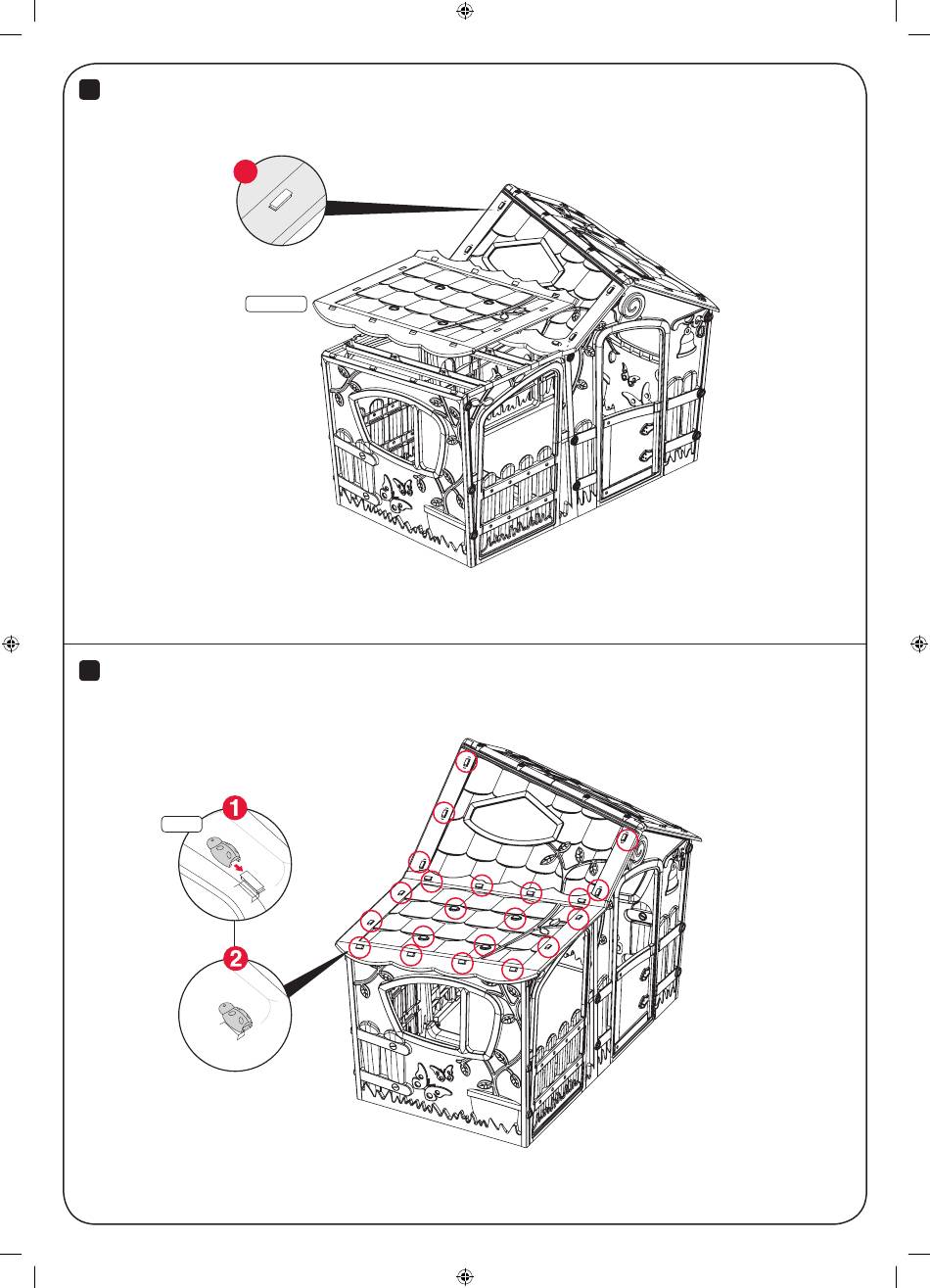 1

2