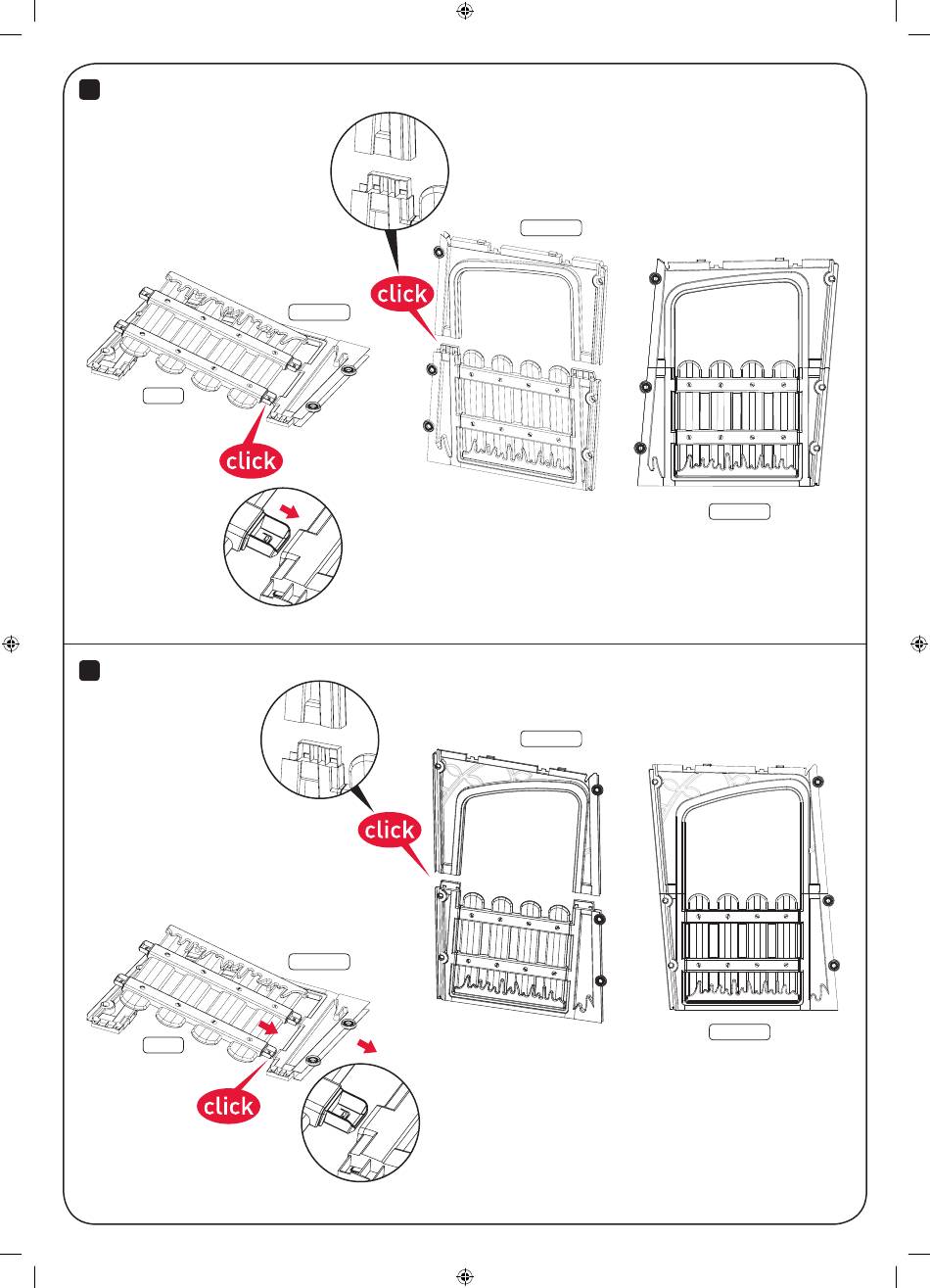 click

click

click

click