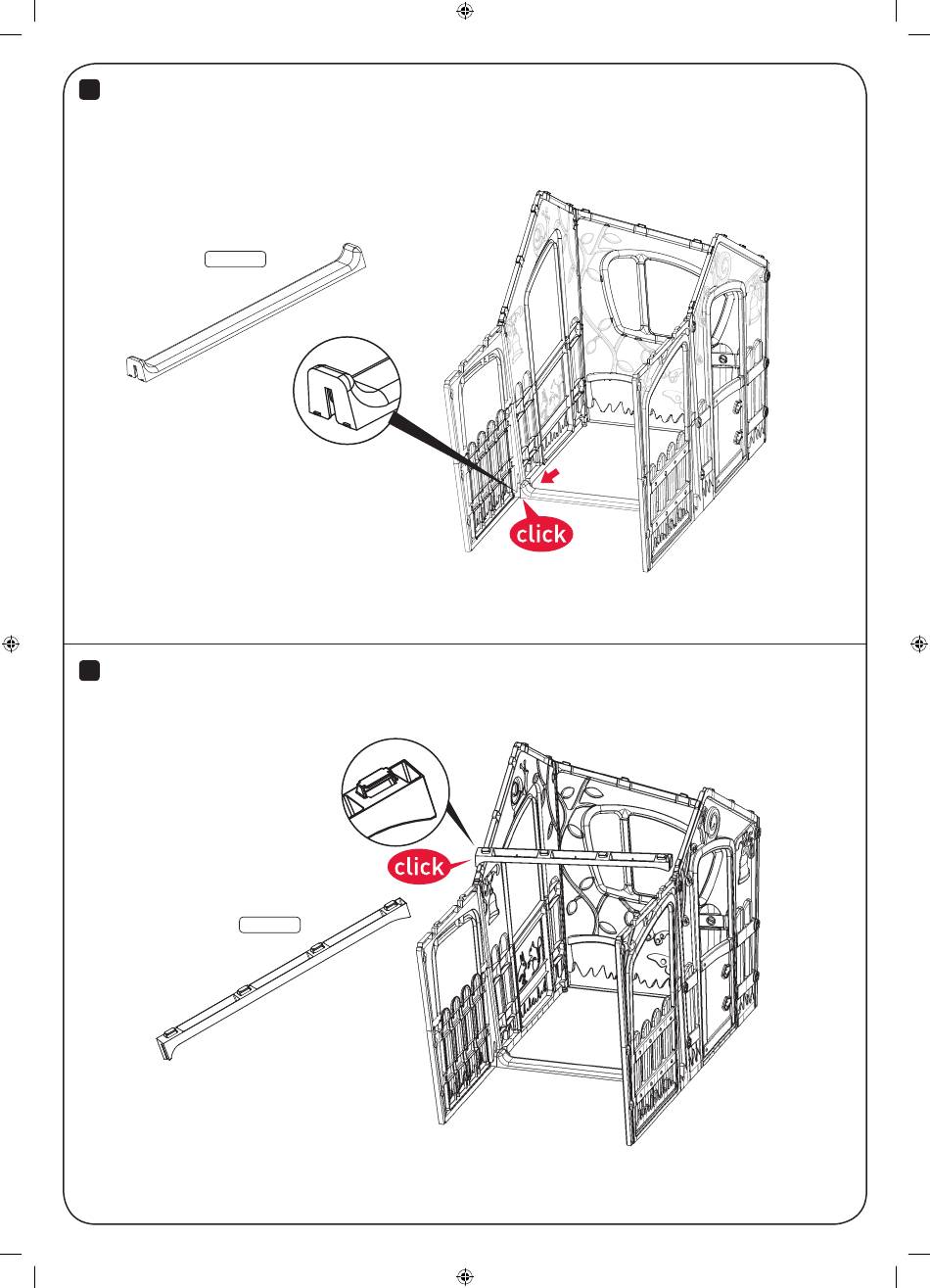 click

click