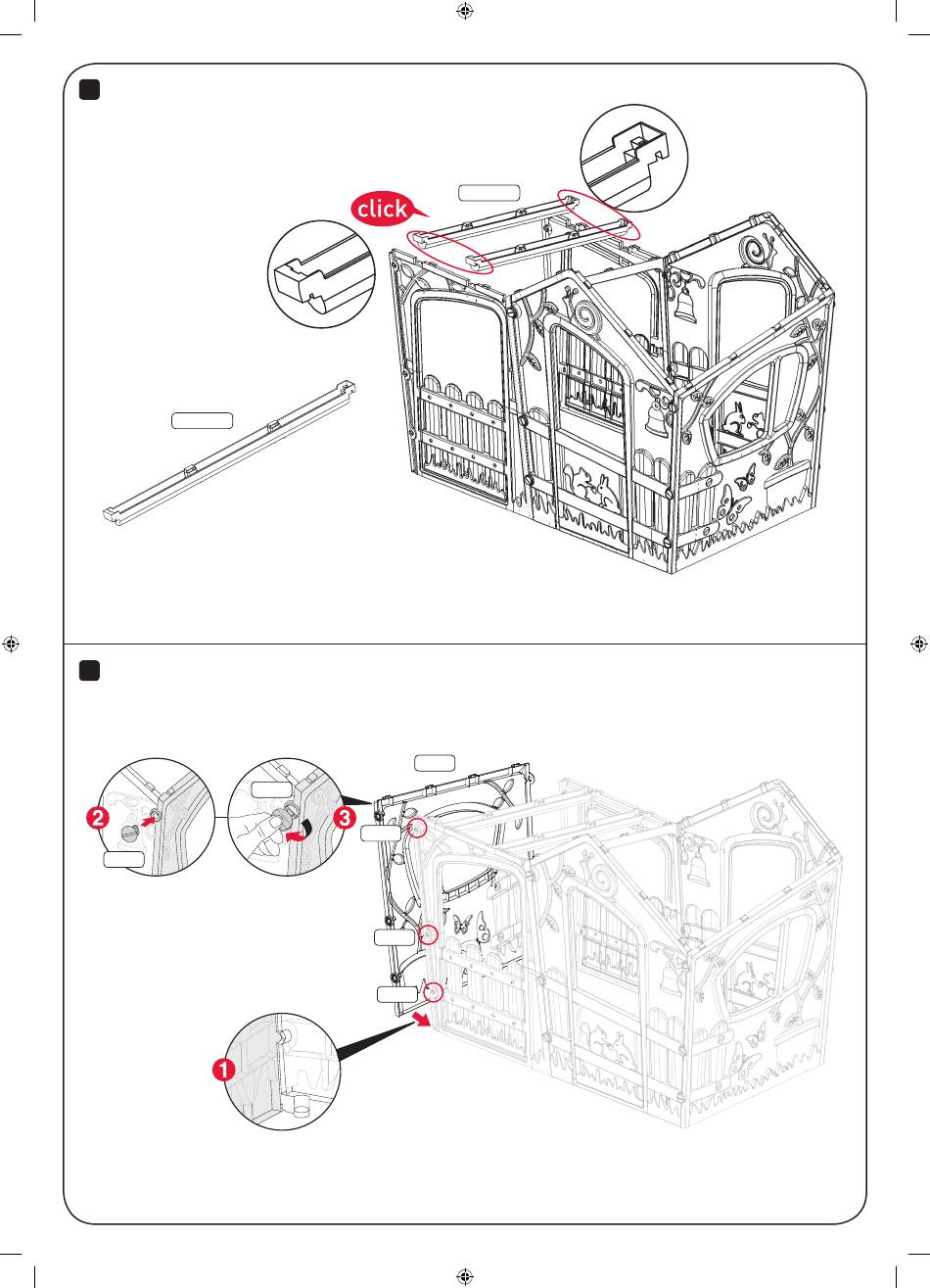 click

2

3

1