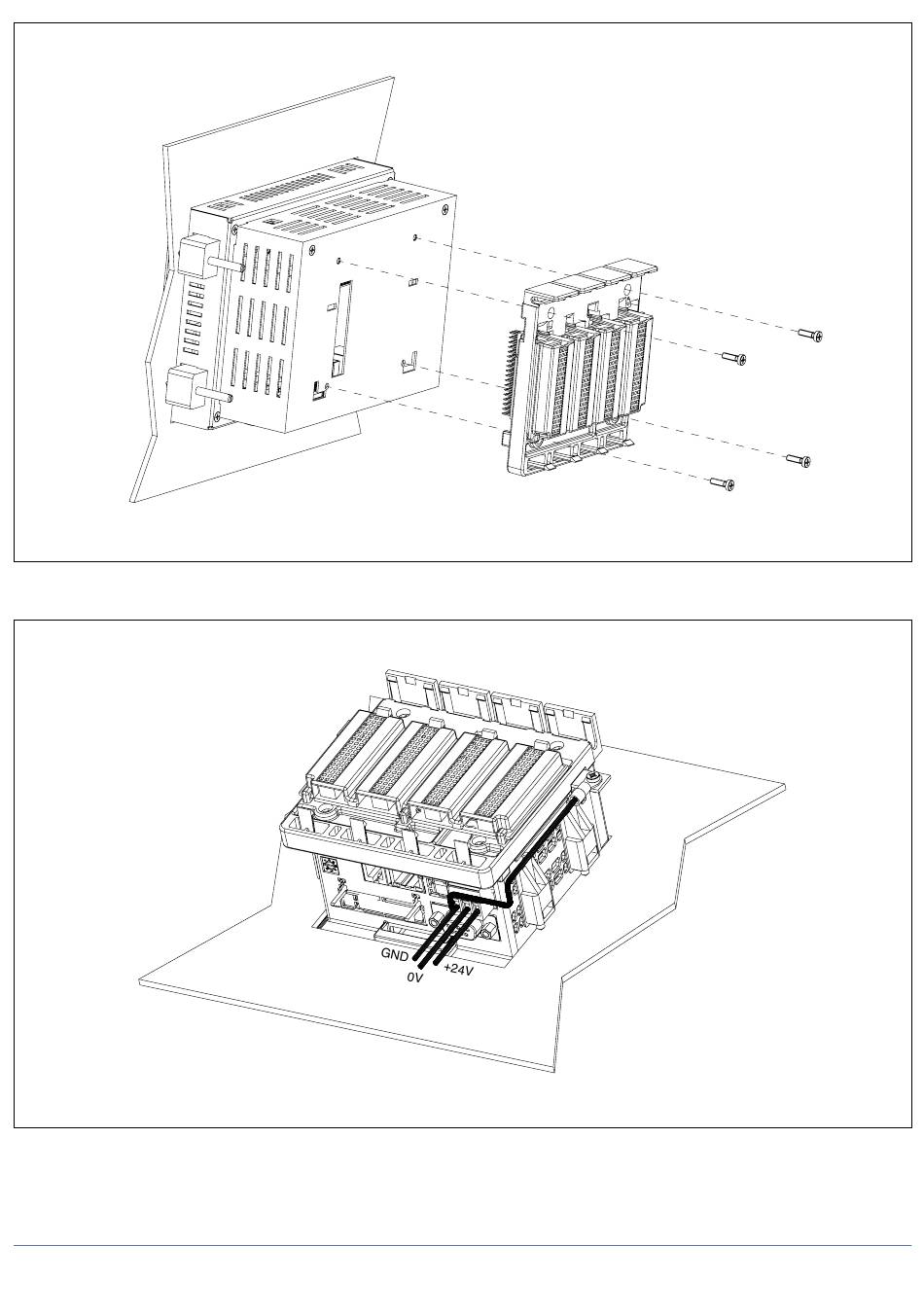 GND
0V
+24V