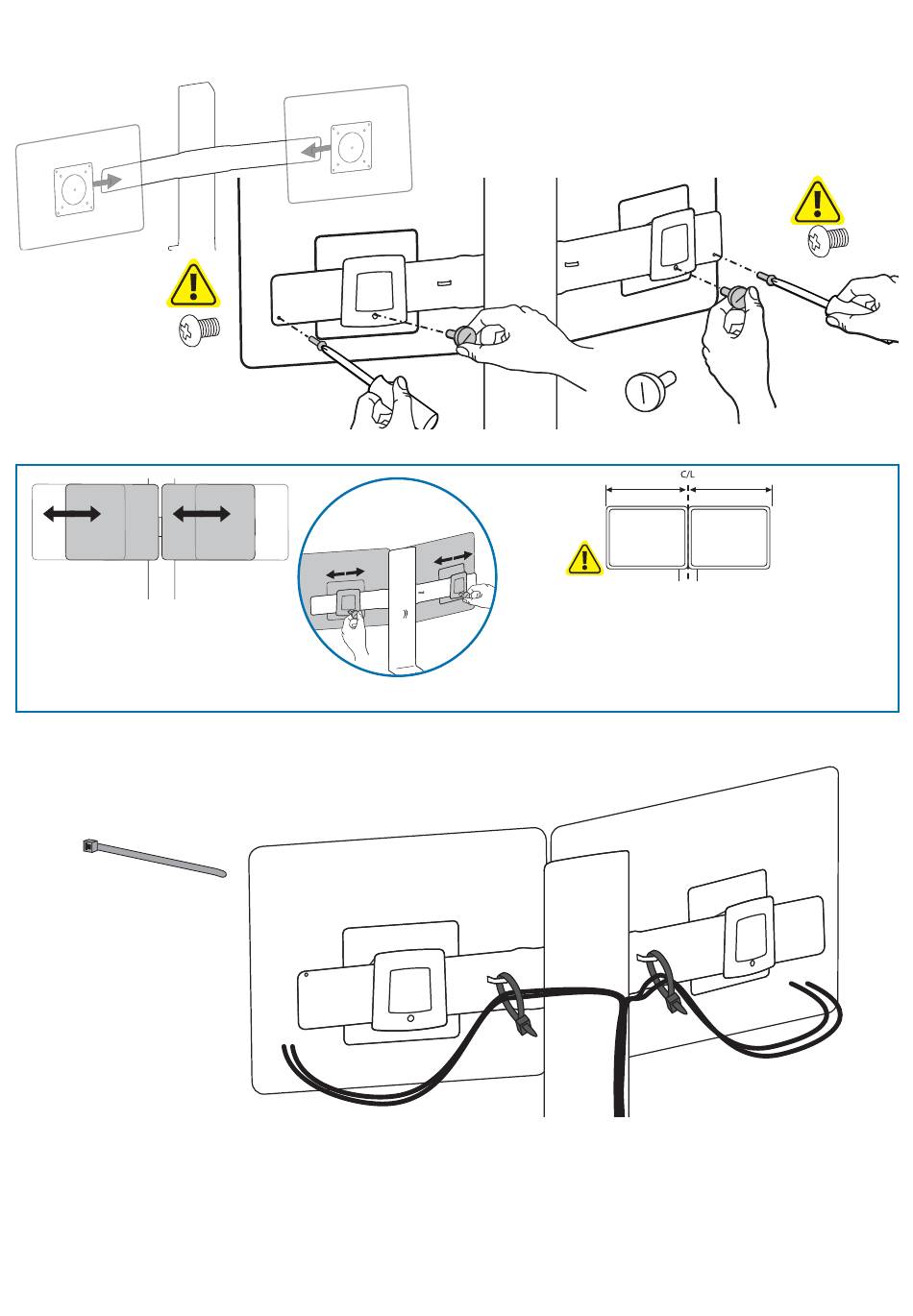 C/L