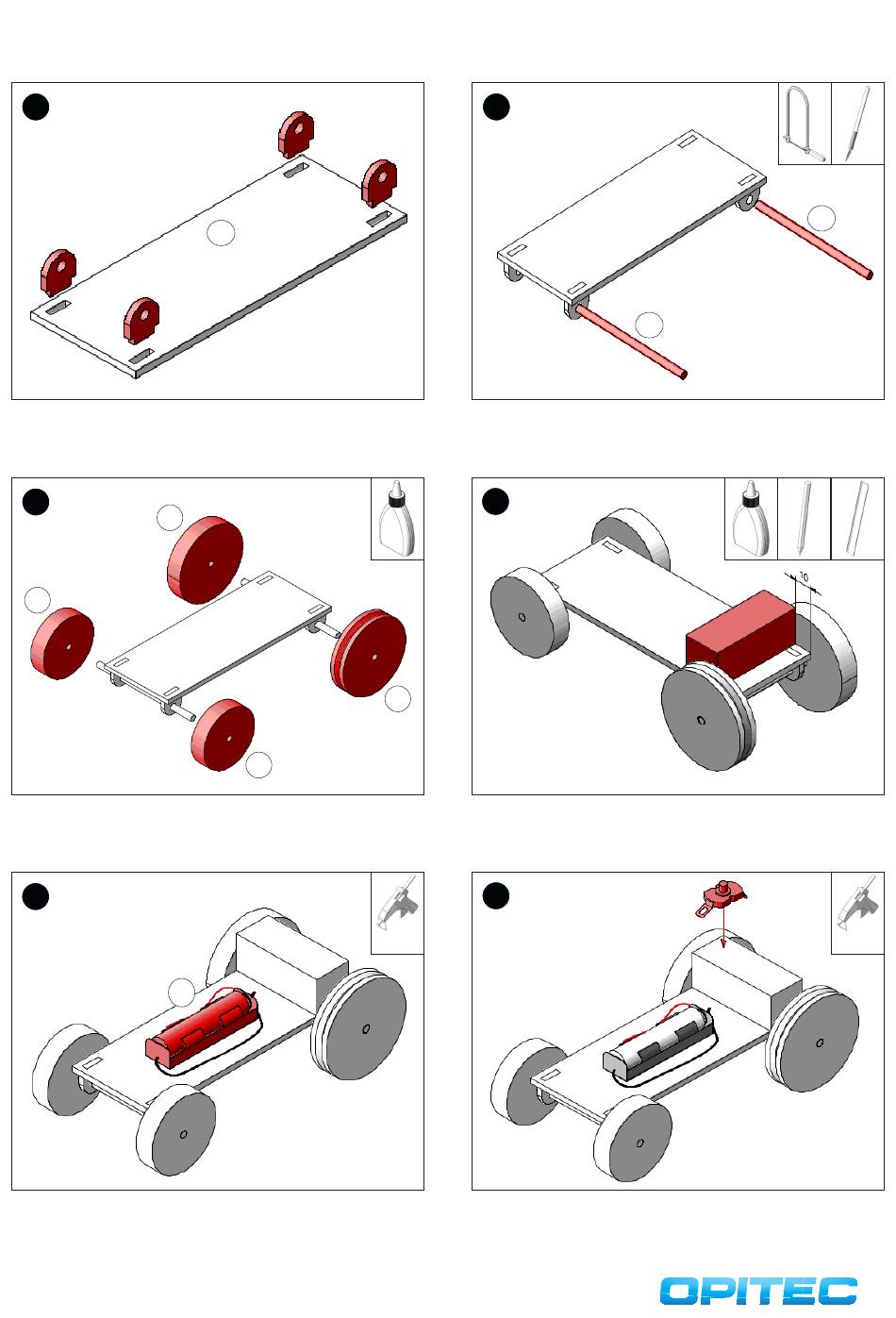 10

OPITEC