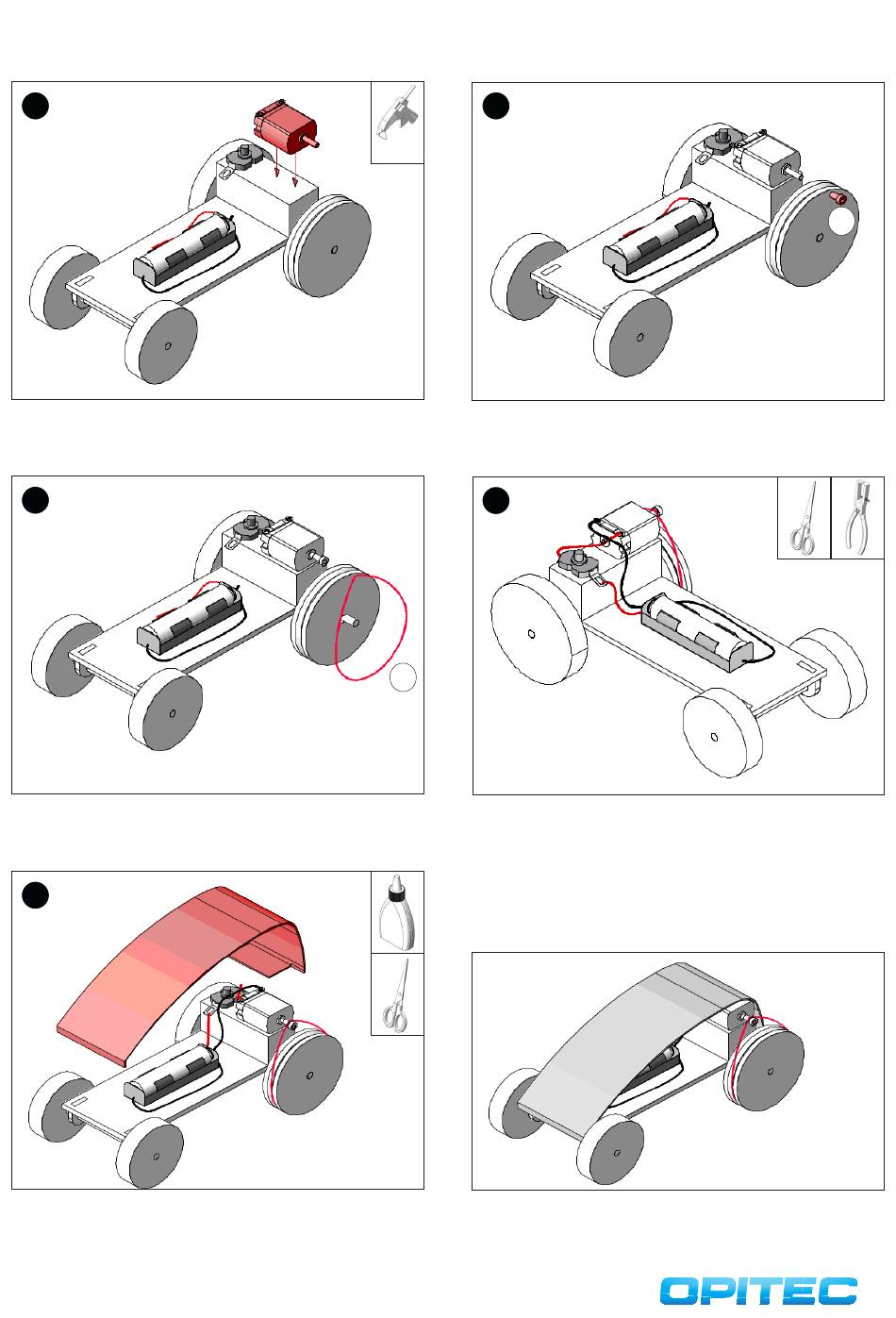 OPITEC