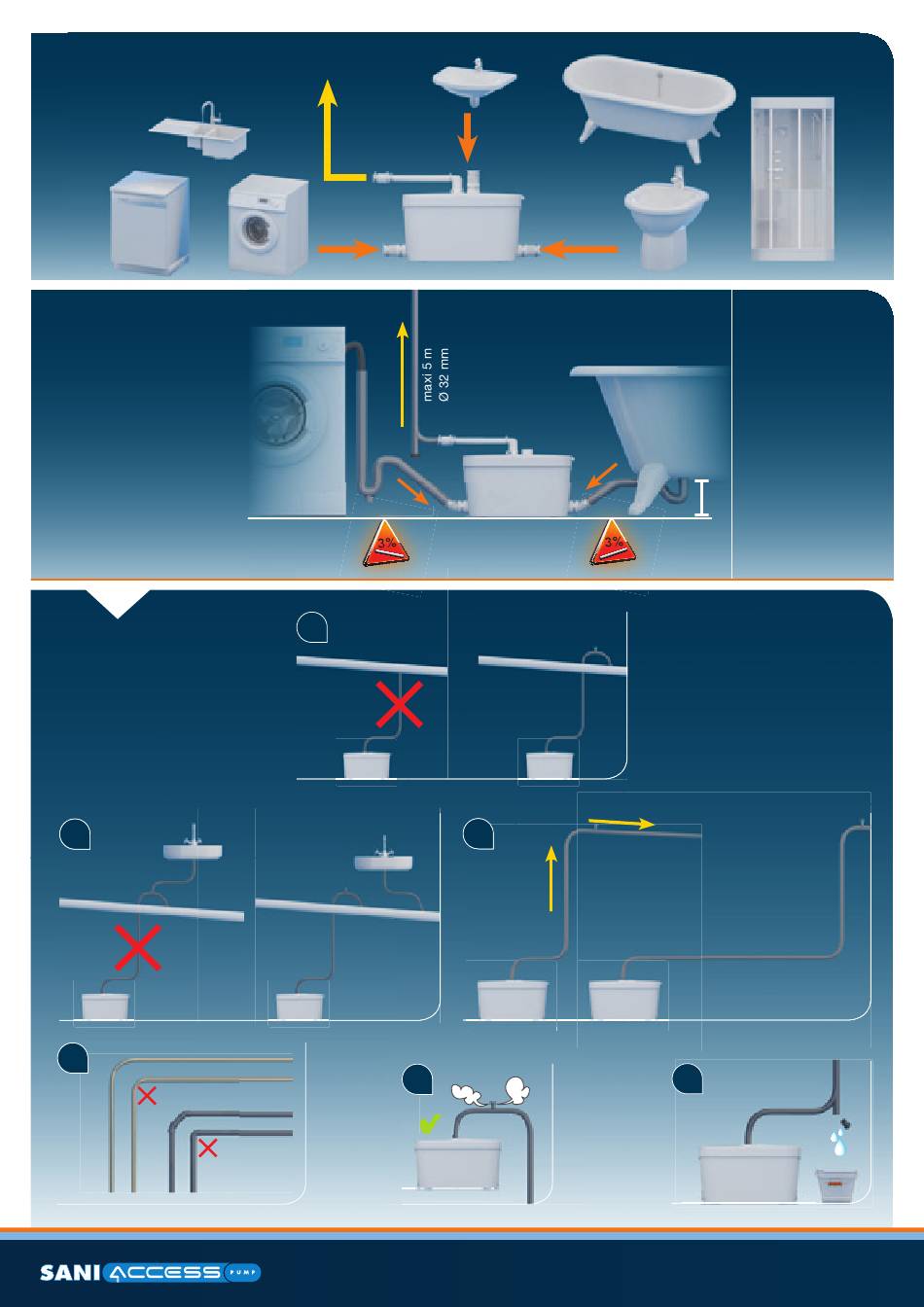 maxi 5 m
Ø 32 mm

3%

3%

SANI ACCESS PUMP