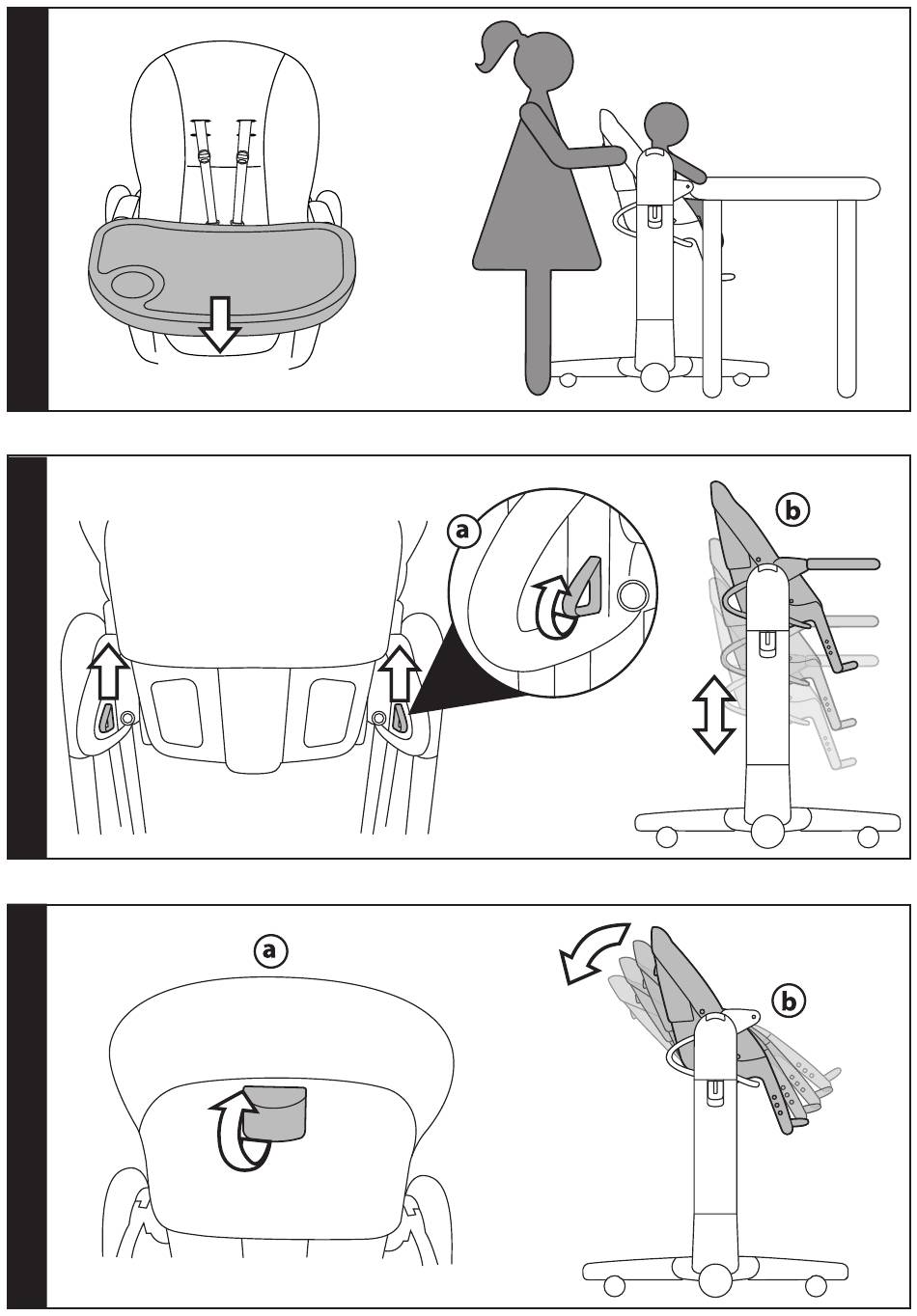 a

b

a

b