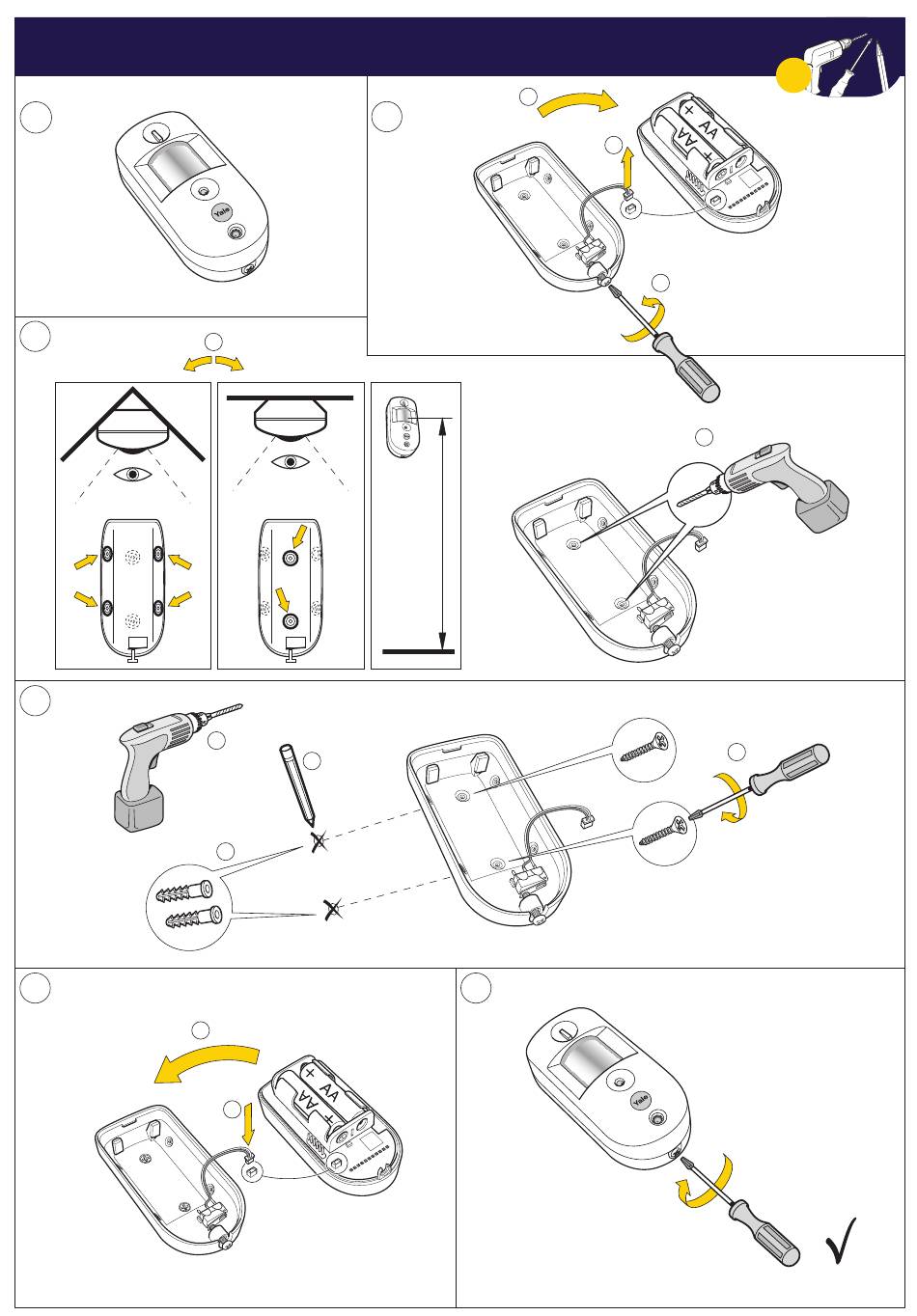 Yale

+ AA
AA +

+ AA
AA +

Yale