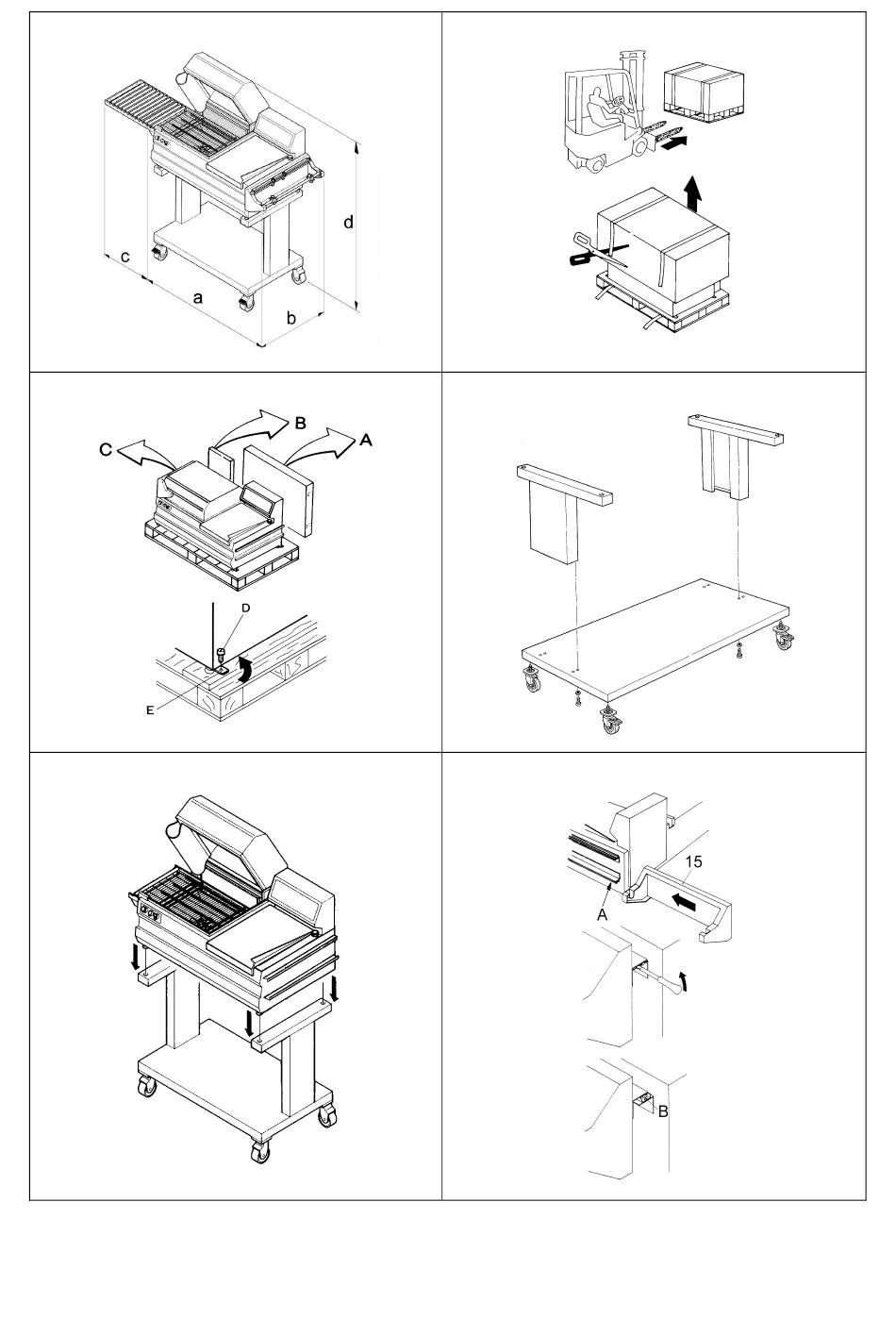 c
a
b
d

C
B
A
D
E

15
A
B