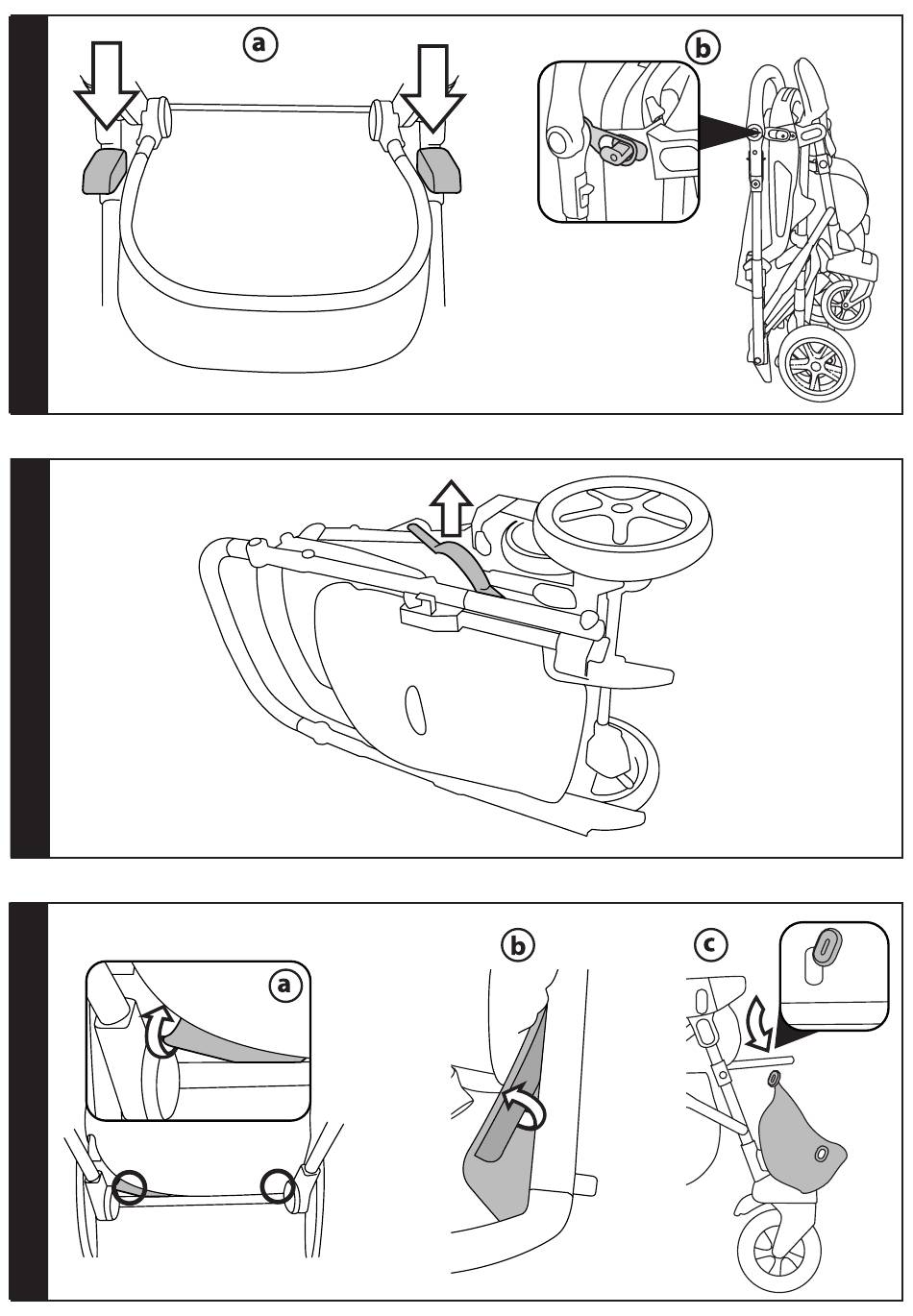 a

b

a

b

c