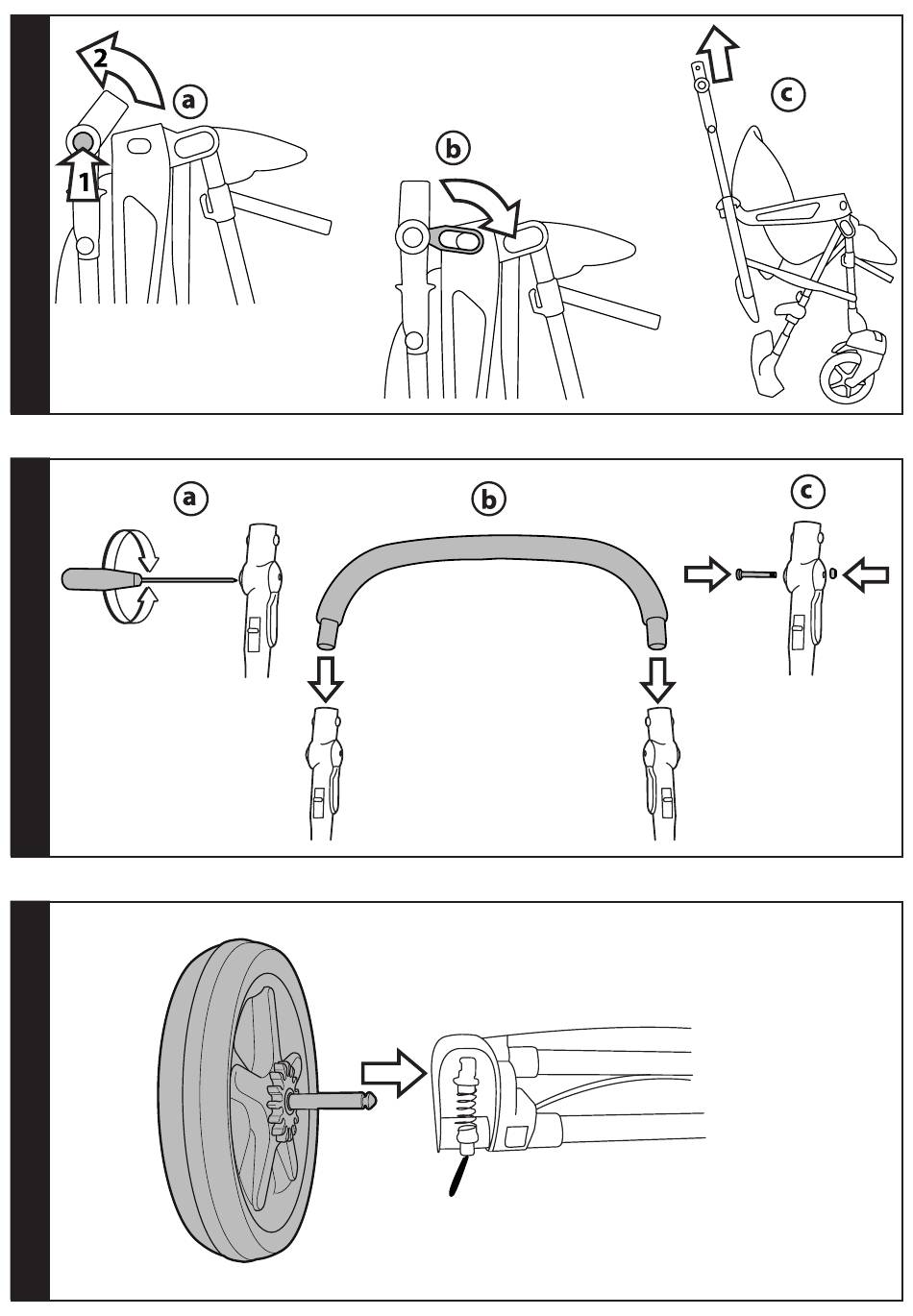 2
1
a
b
c

a
b
c