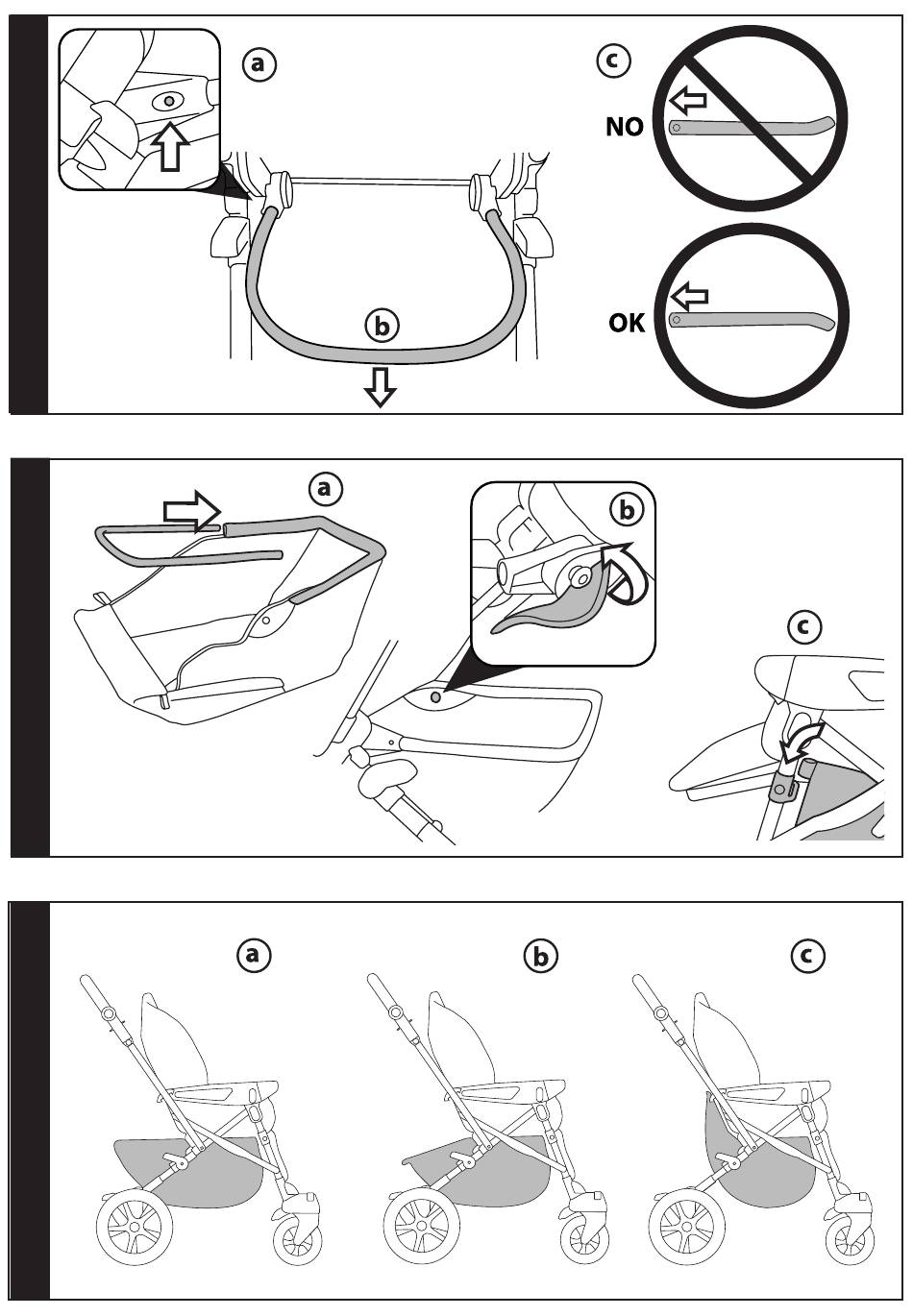 a

b

c

NO

OK

a

b

c

a

b

c