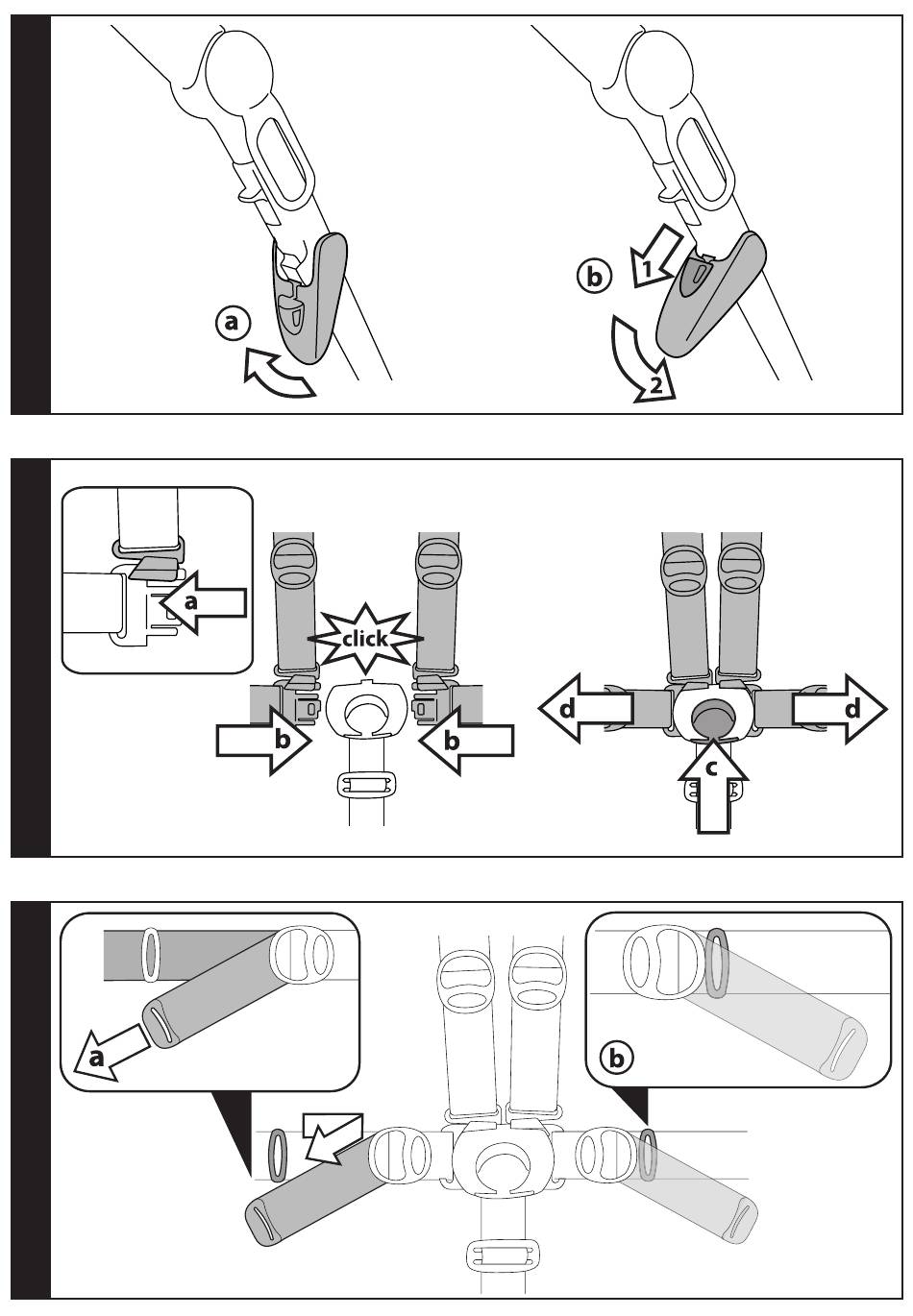 a
b
1
2
a
click
b
b
d
d
c
a
b