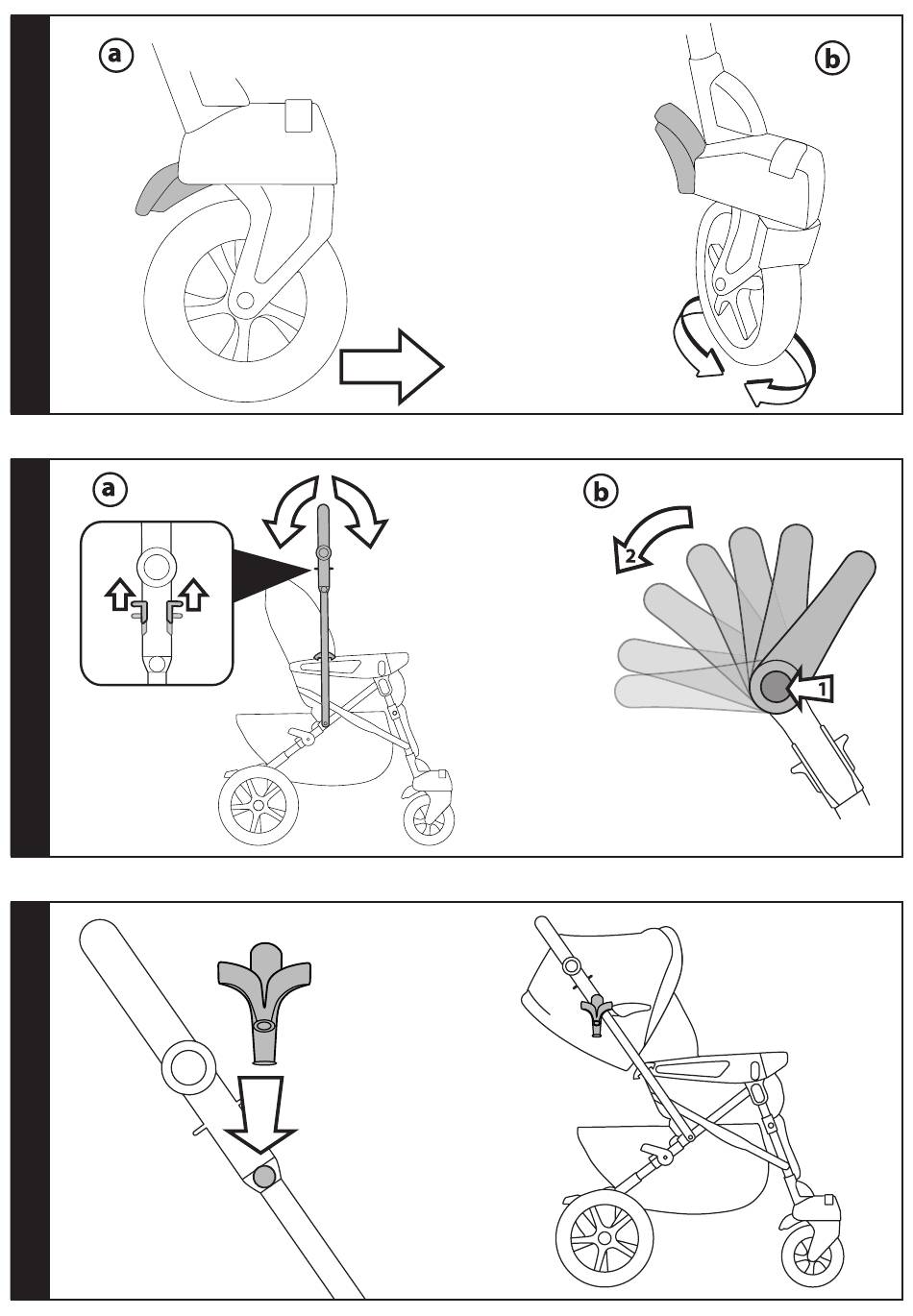 a
b
a
b
2
1