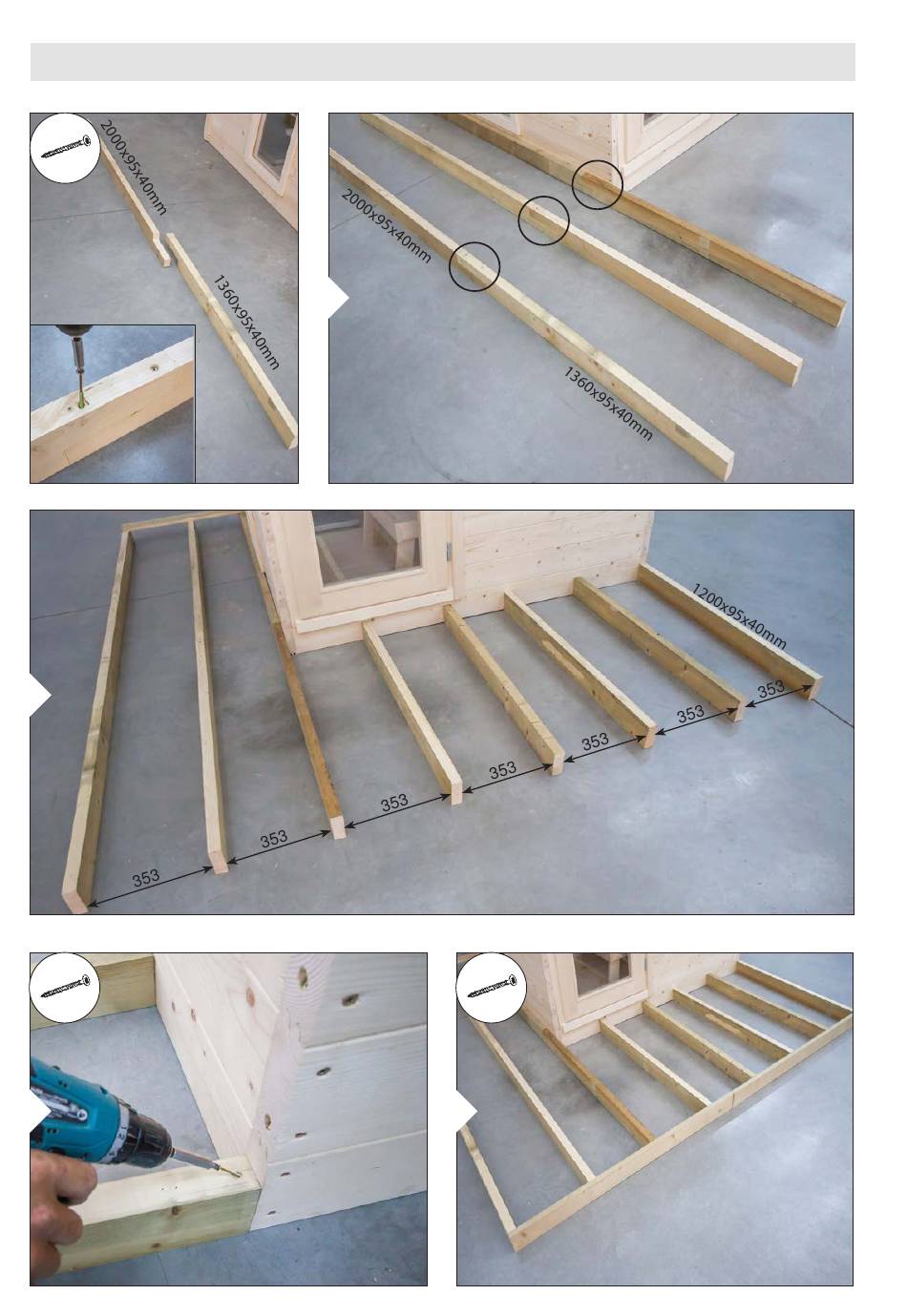 2000x95x40mm

1360x95x40mm

2000x95x40mm

1360x95x40mm

1200x95x40mm

353

353

353

353

353

353

353