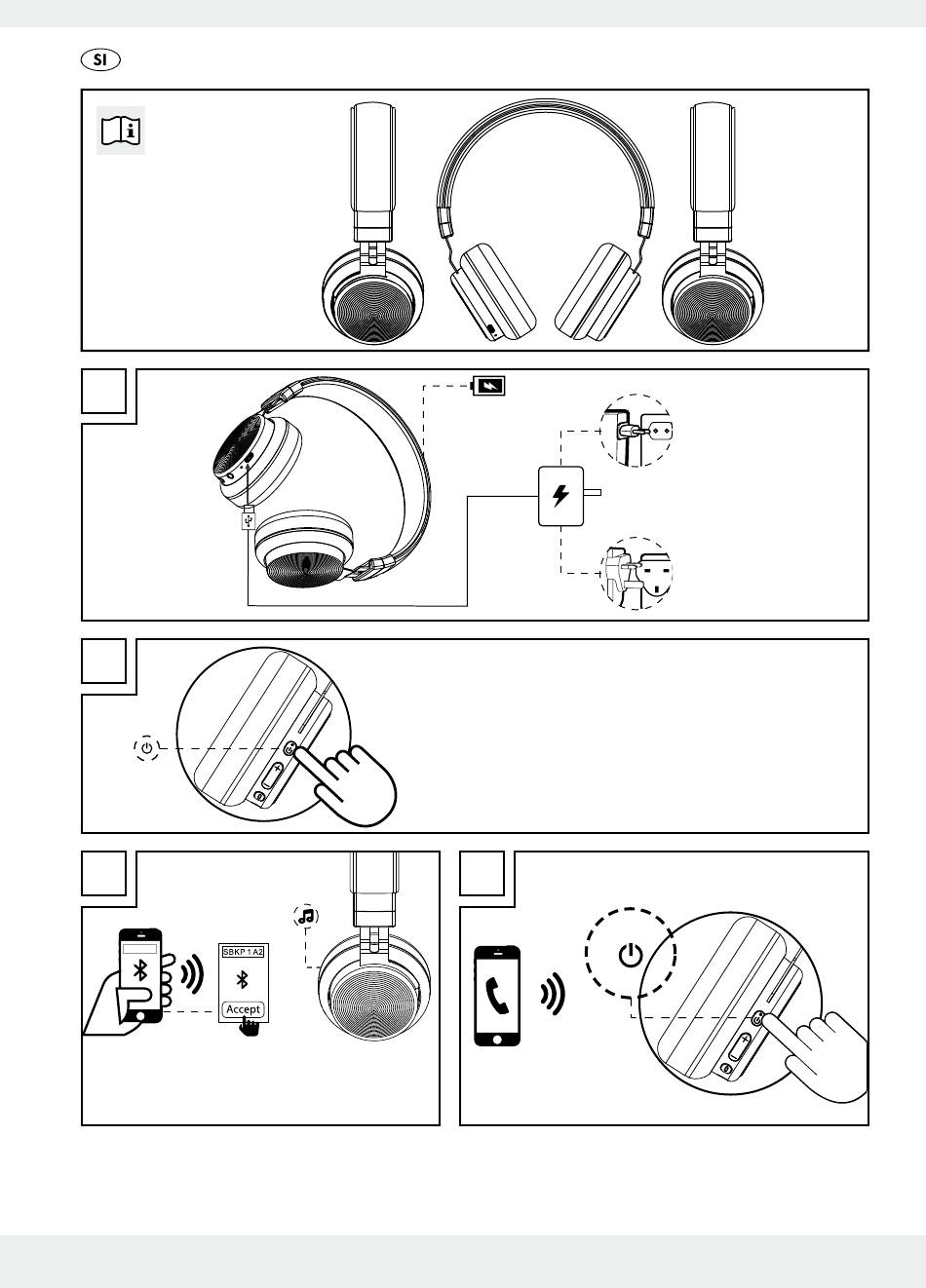 SI

SBKP 1 A2

Accept