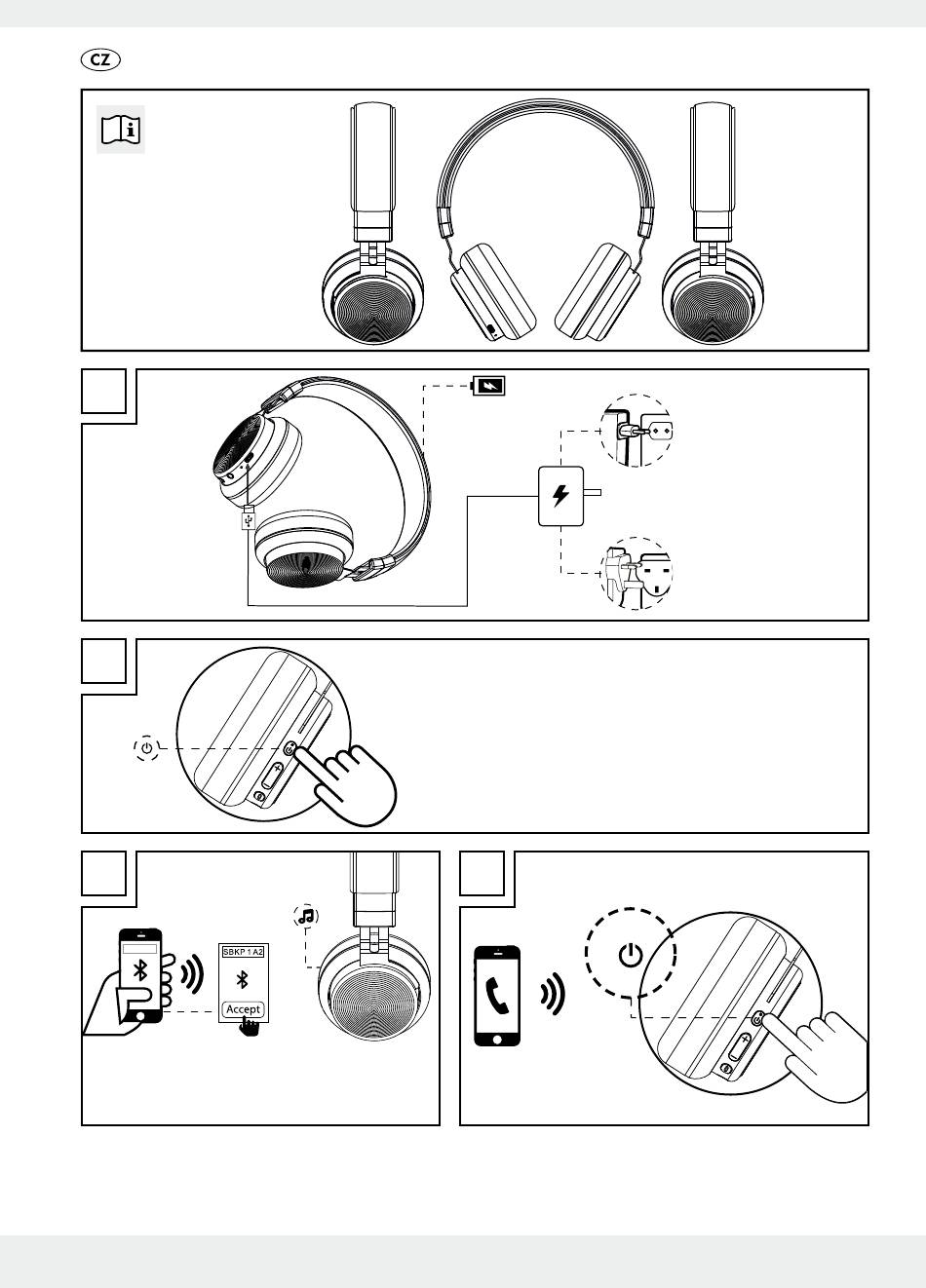 CZ

SBKP 1 A2

Accept