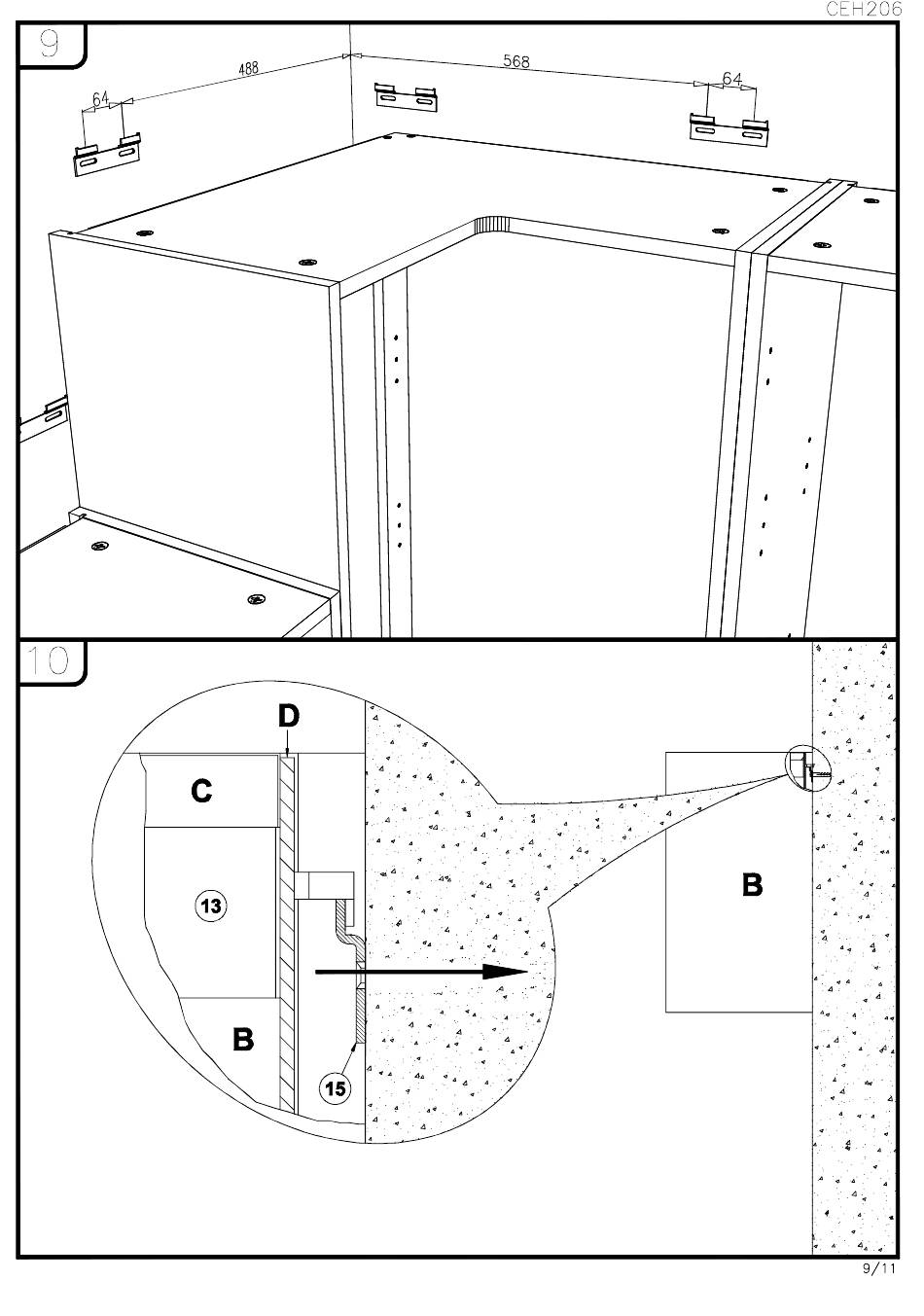 CEH206

9

64
488
568
64

10

D
C
13
B
15
B

9/11