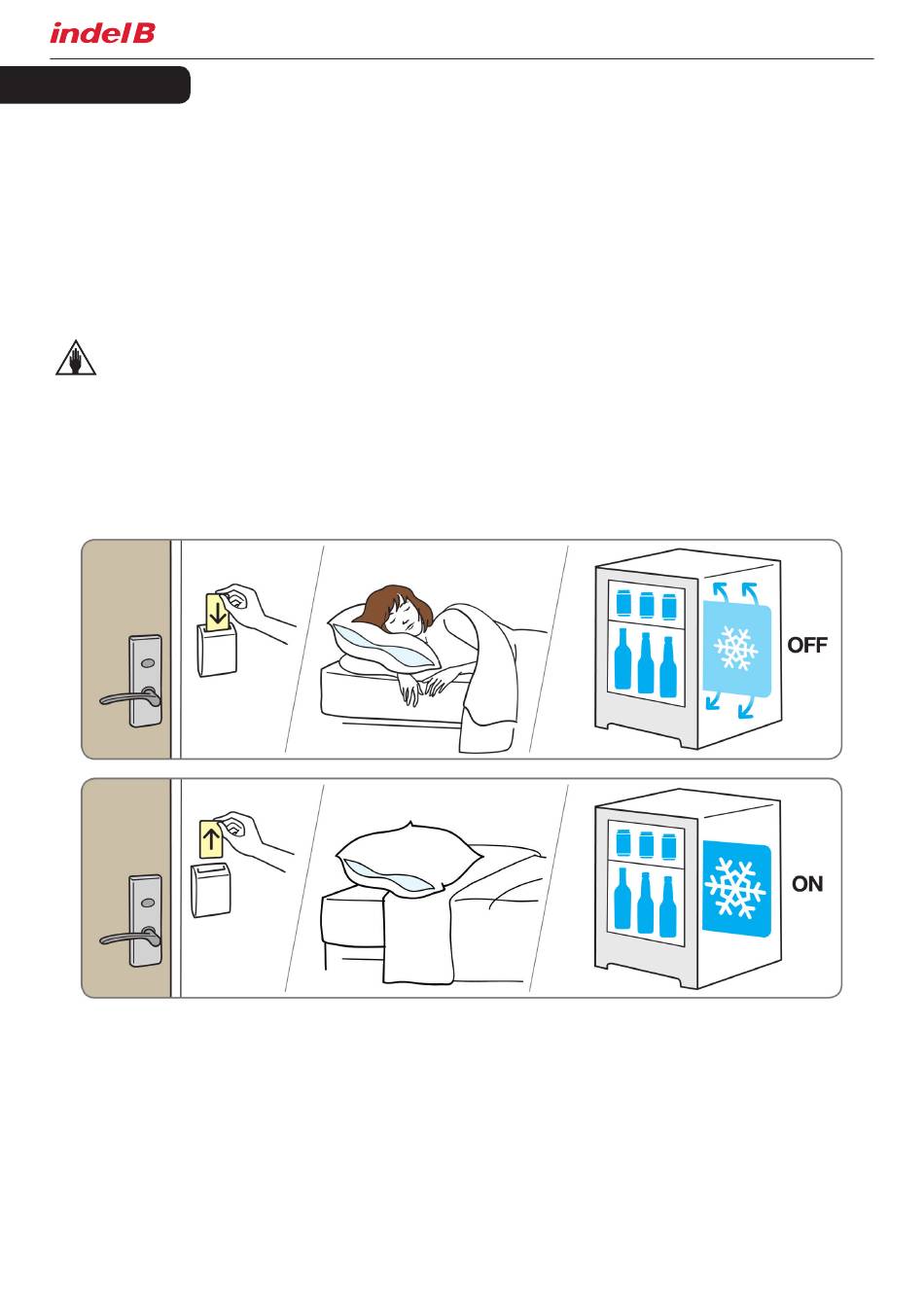 indel B

OFF

ON