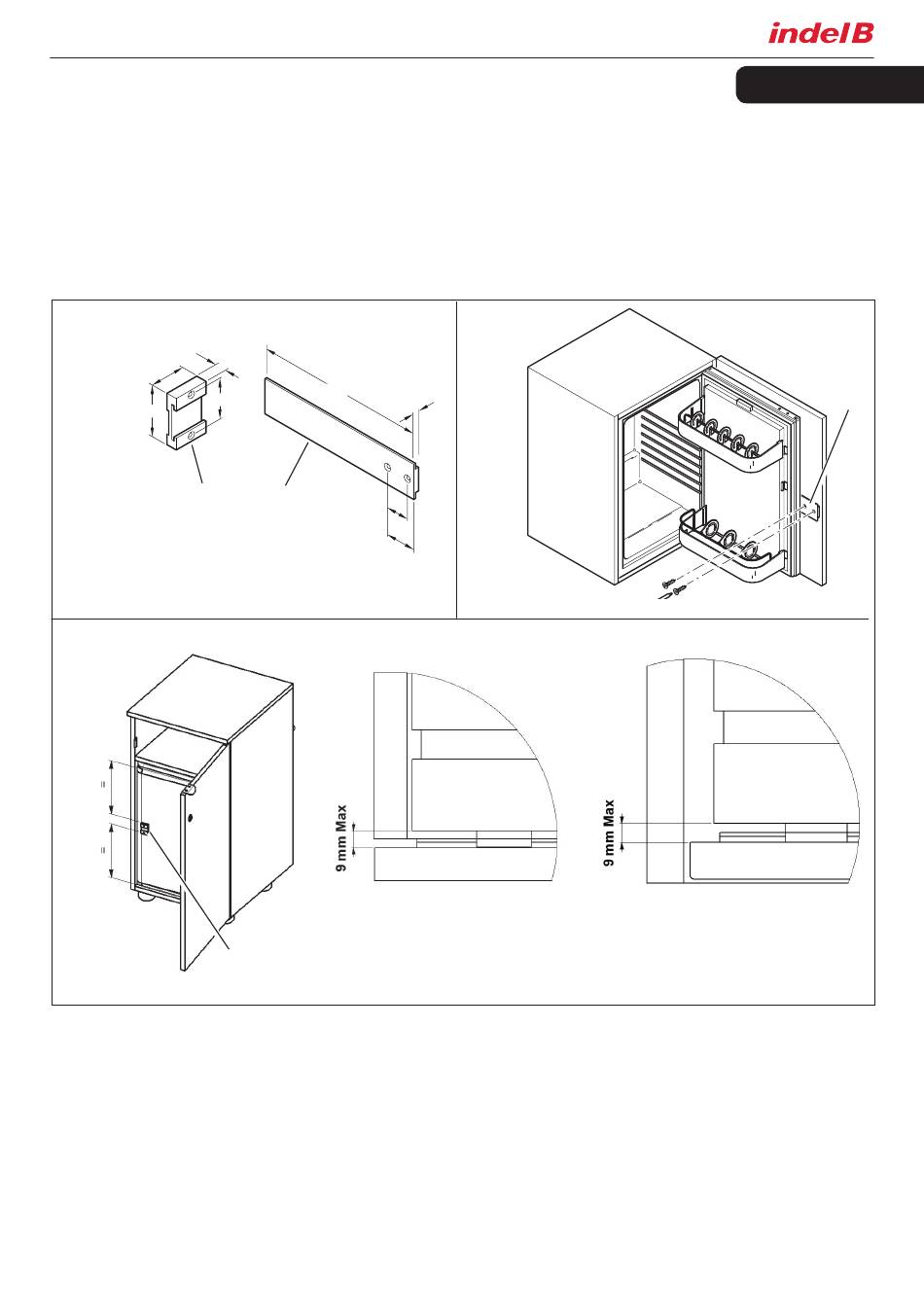 indel B

=

=

9 mm Max

9 mm Max