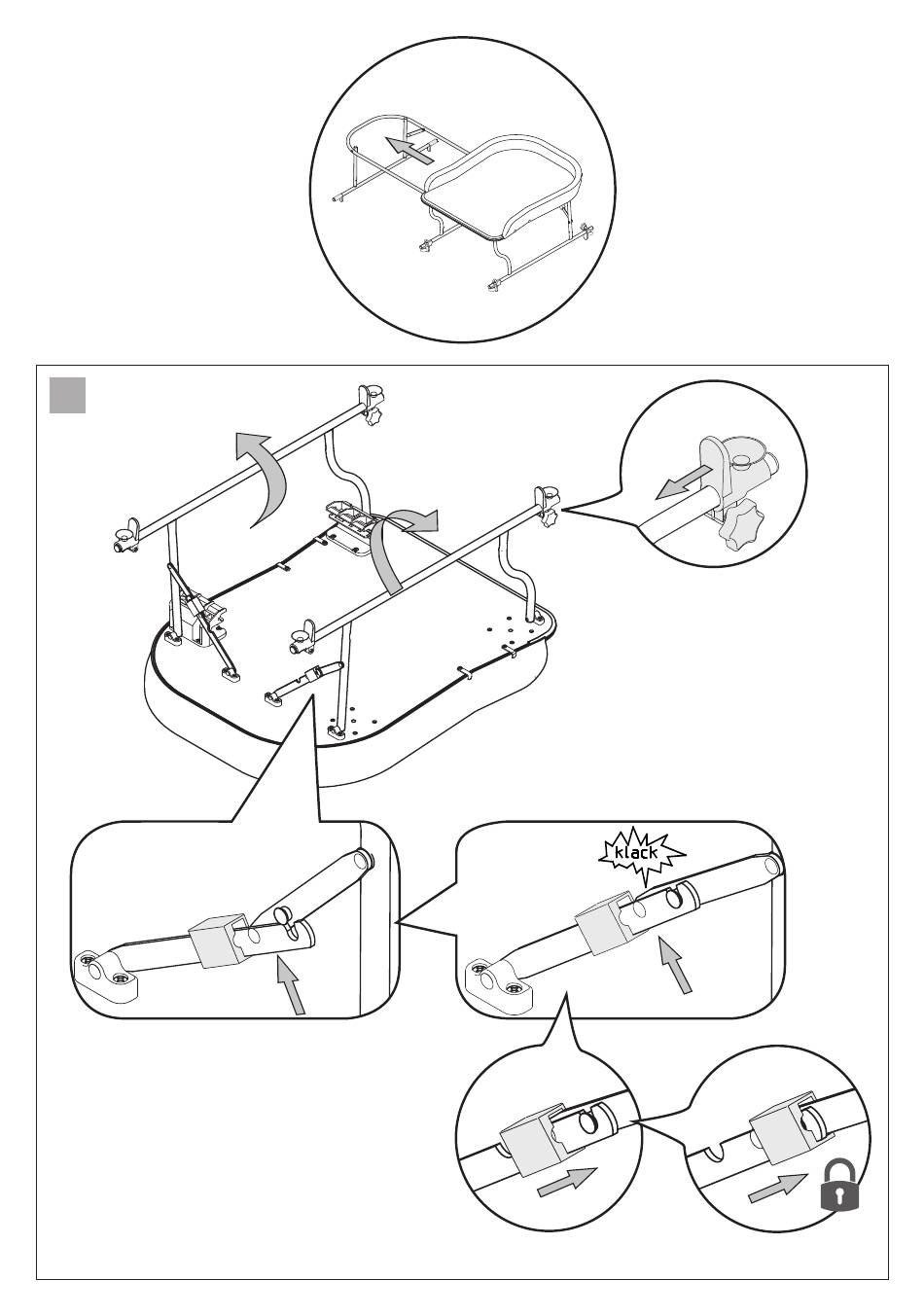 klack