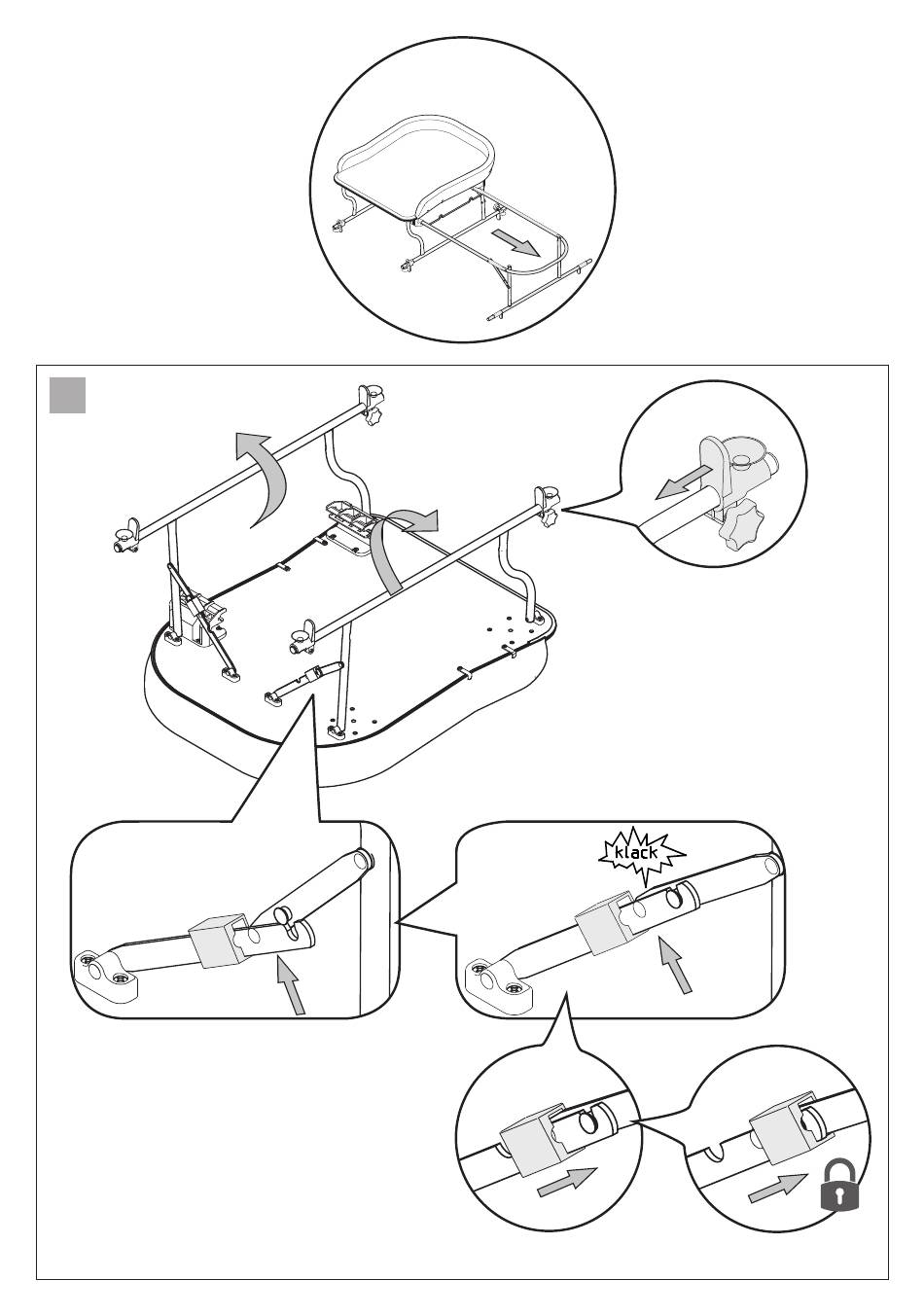 klack