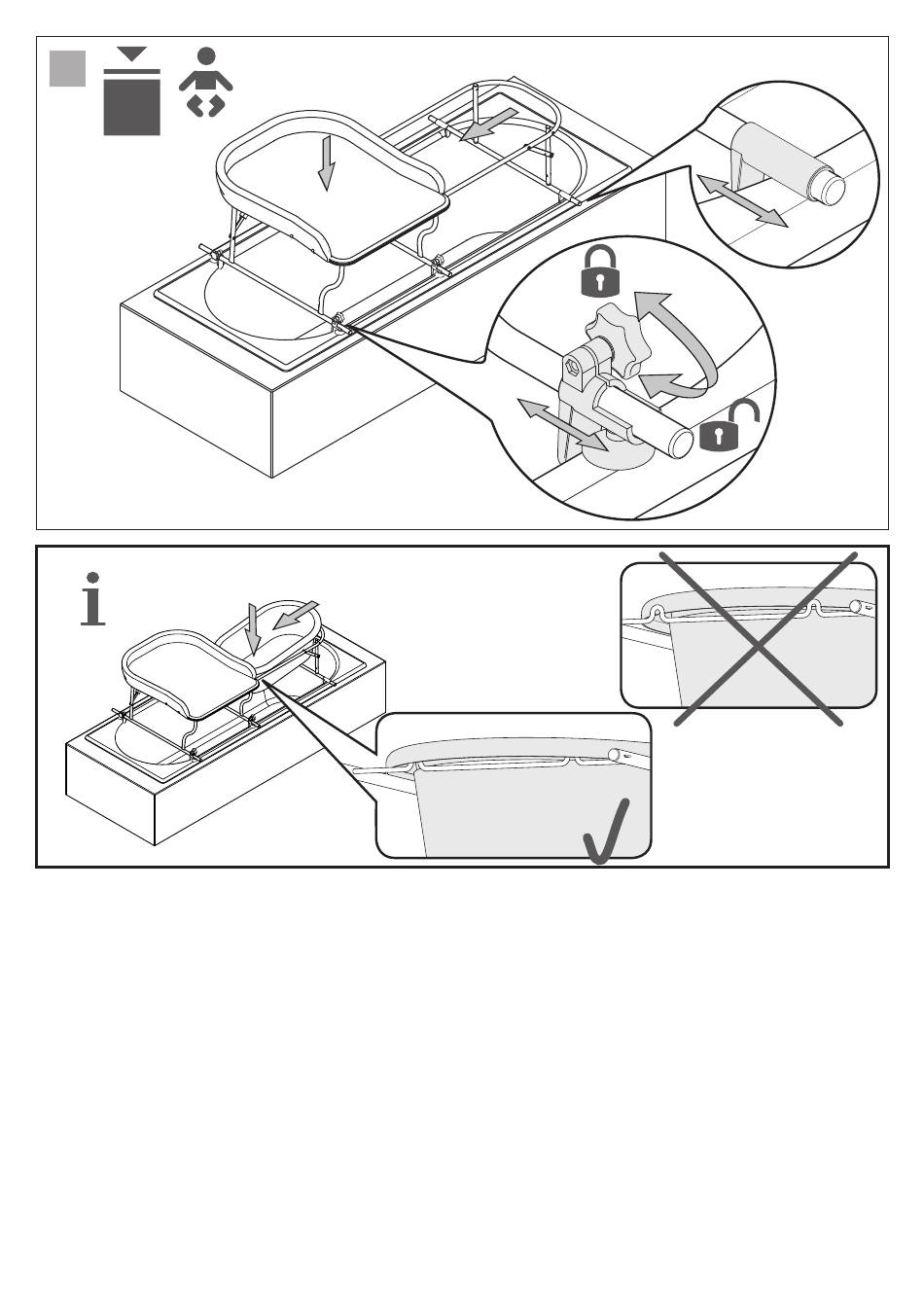 i