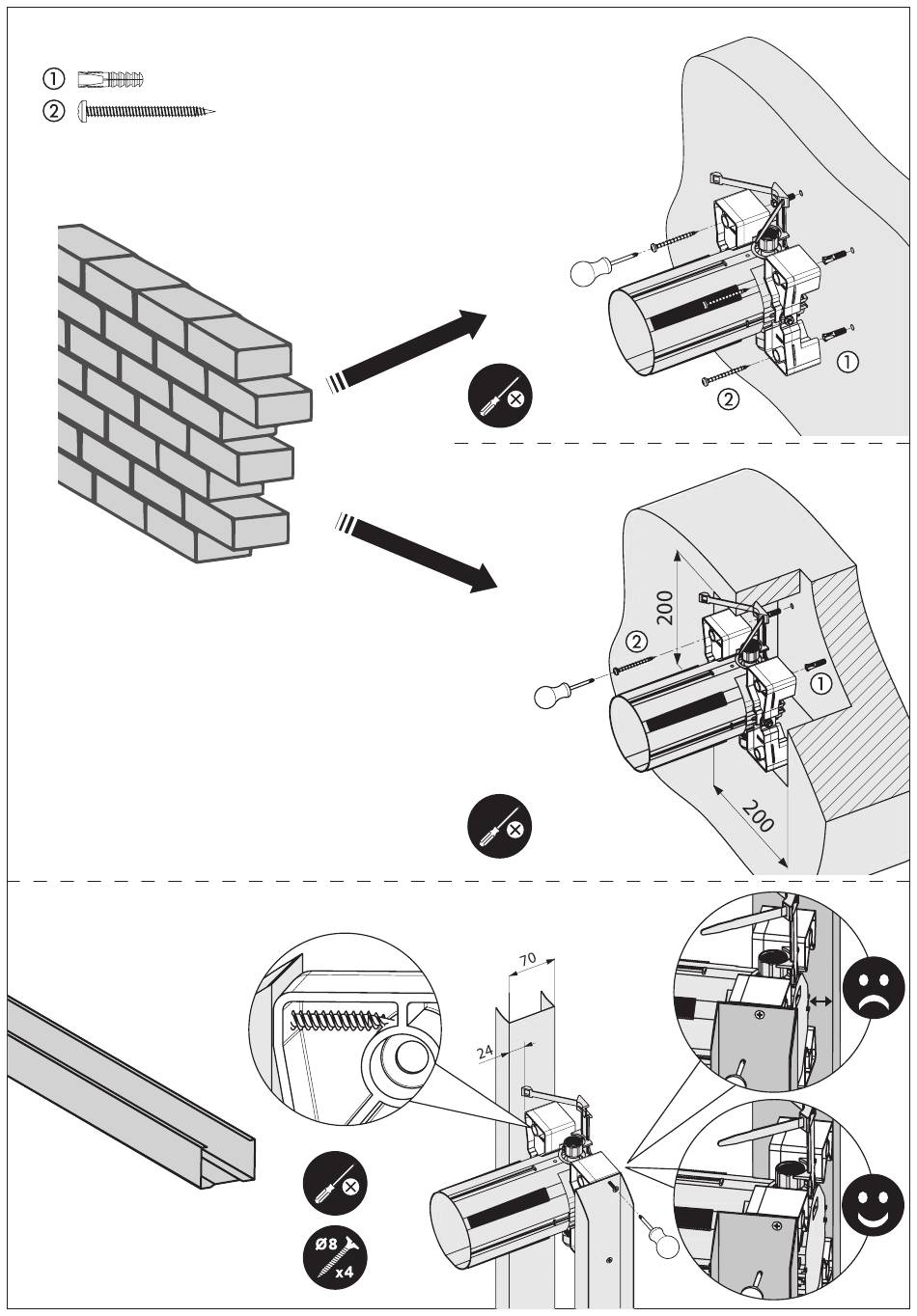 ①
②
①
②
200
②
①
200
70
24
Ø8
x4