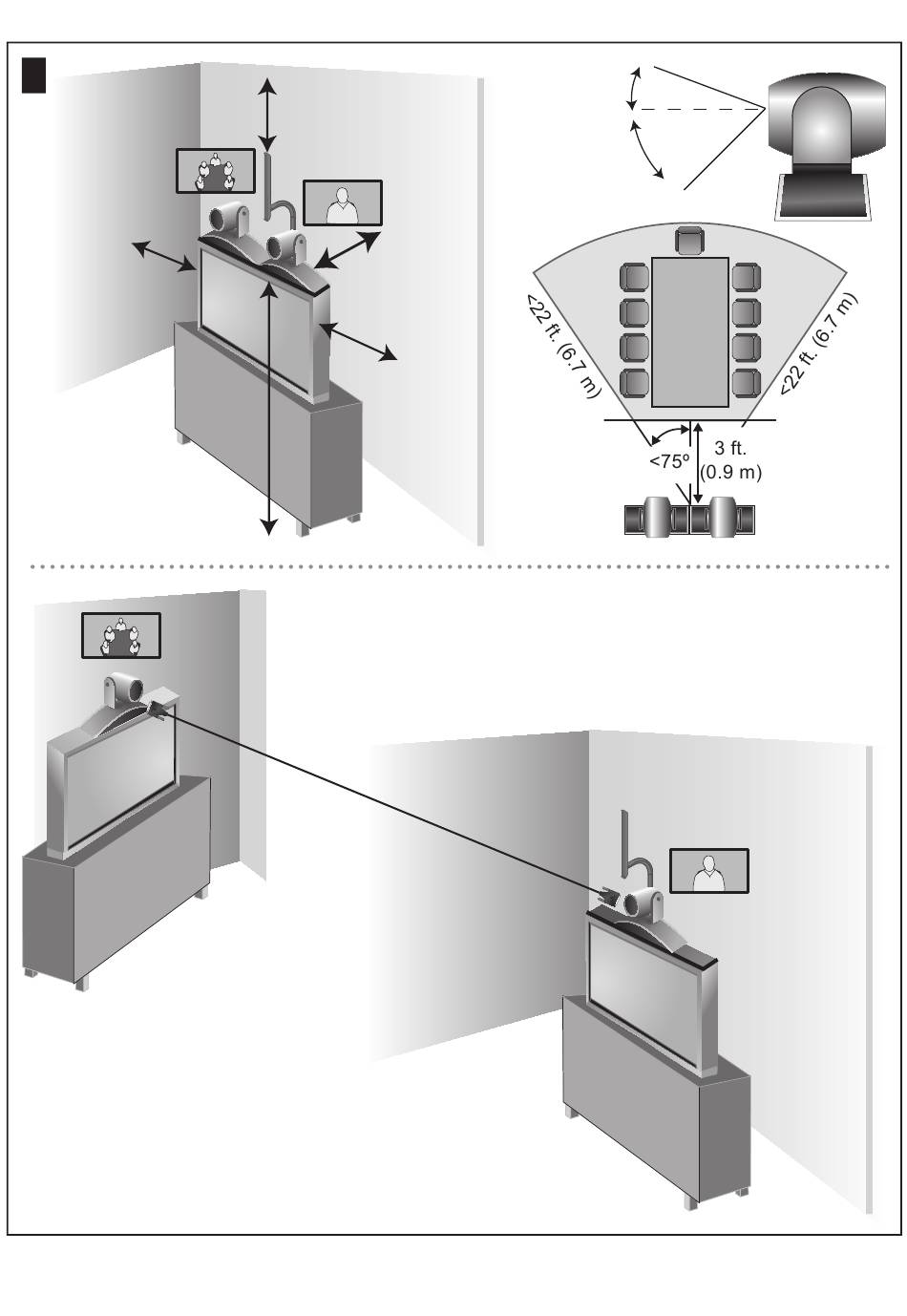 <22 ft. (6.7 m)
<22 ft. (6.7 m)
<75º
3 ft.
(0.9 m)