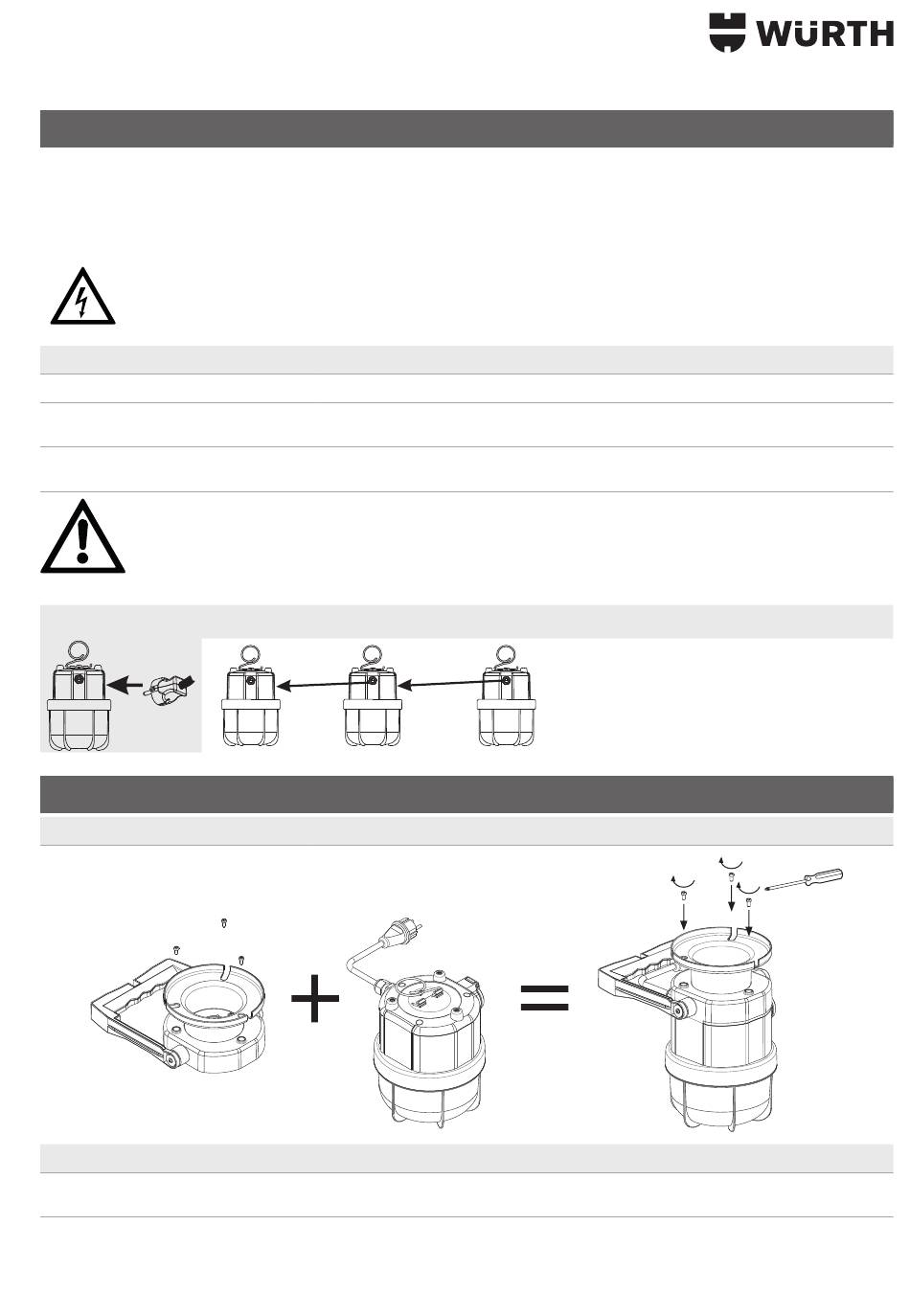 WÜRTH