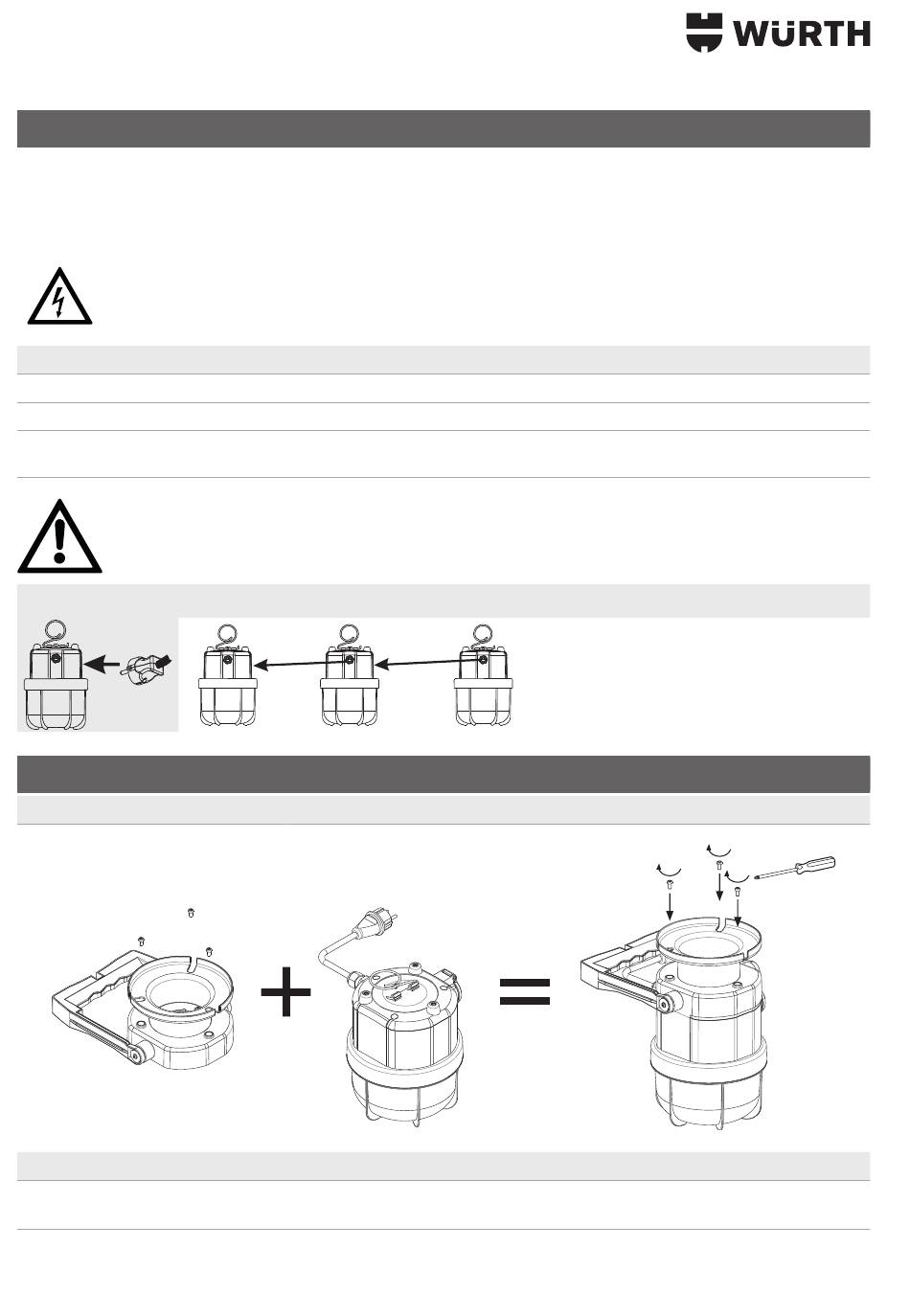 WÜRTH