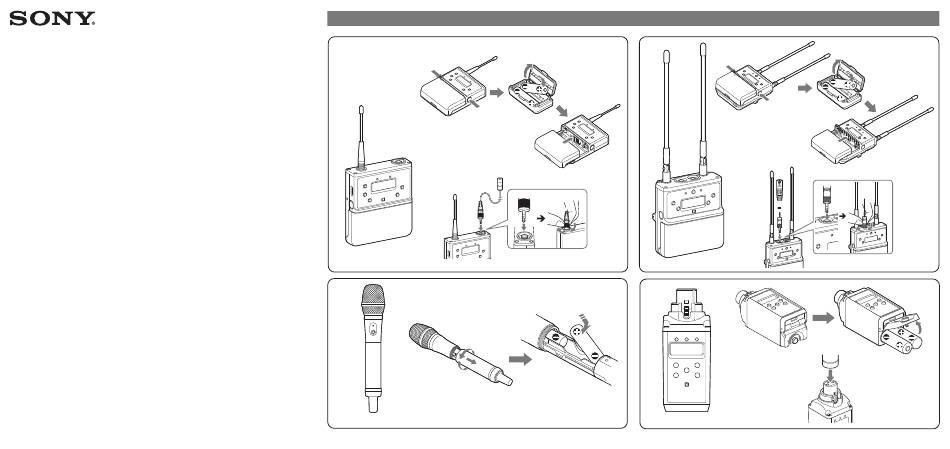 SONY