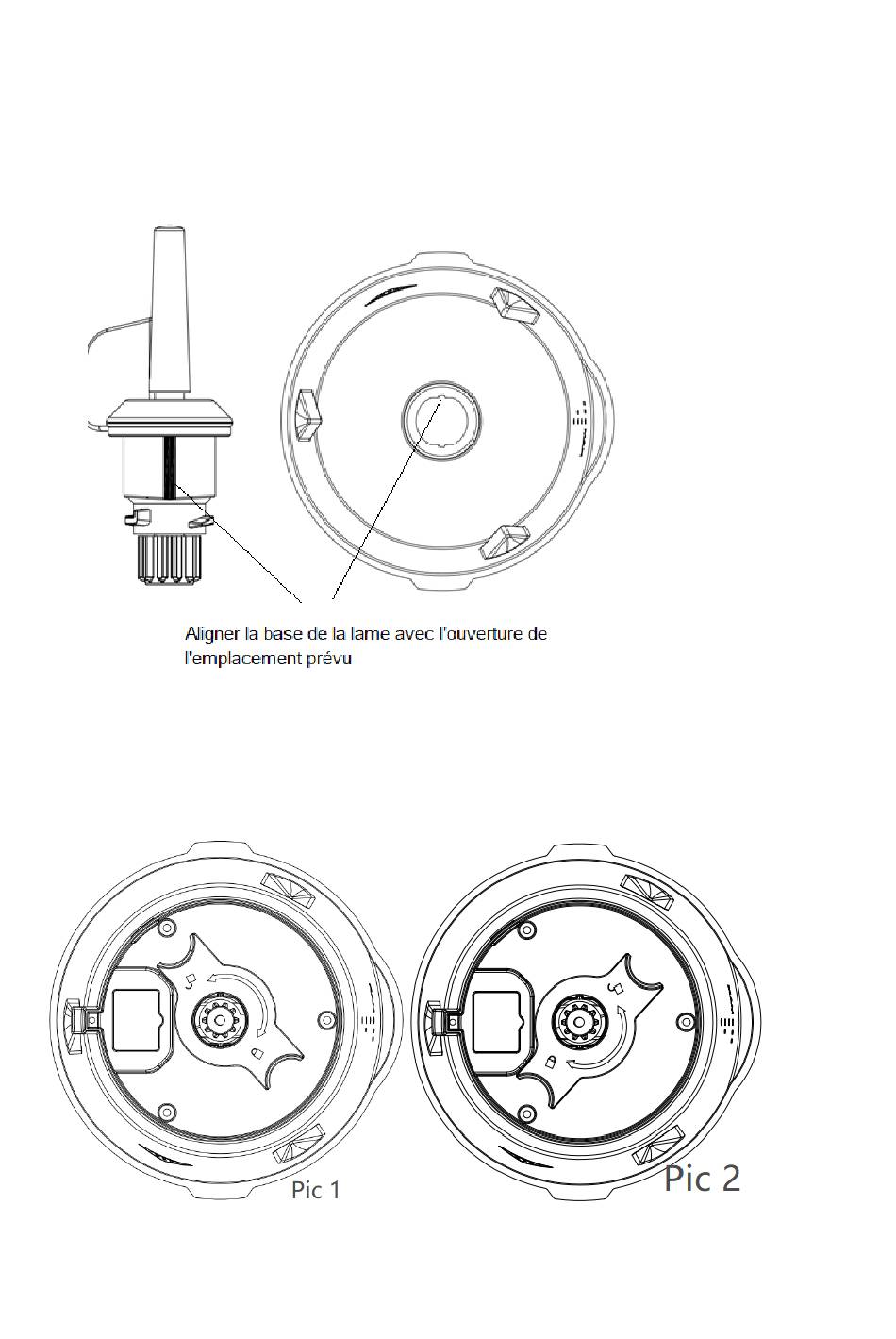 Aligner la base de la lame avec l'ouverture de l'emplacement prévu

Pic 1

Pic 2