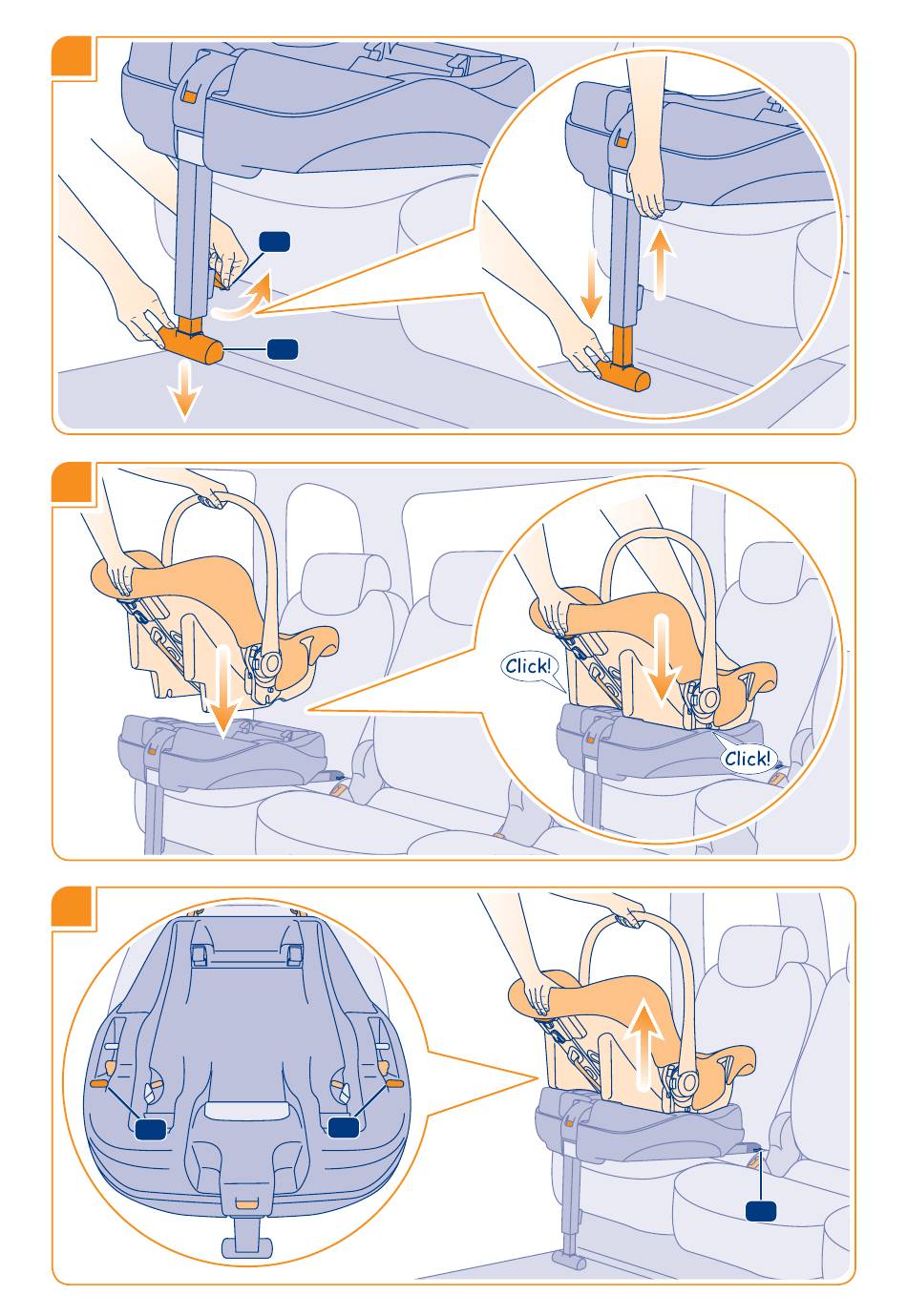 Click!

Click!