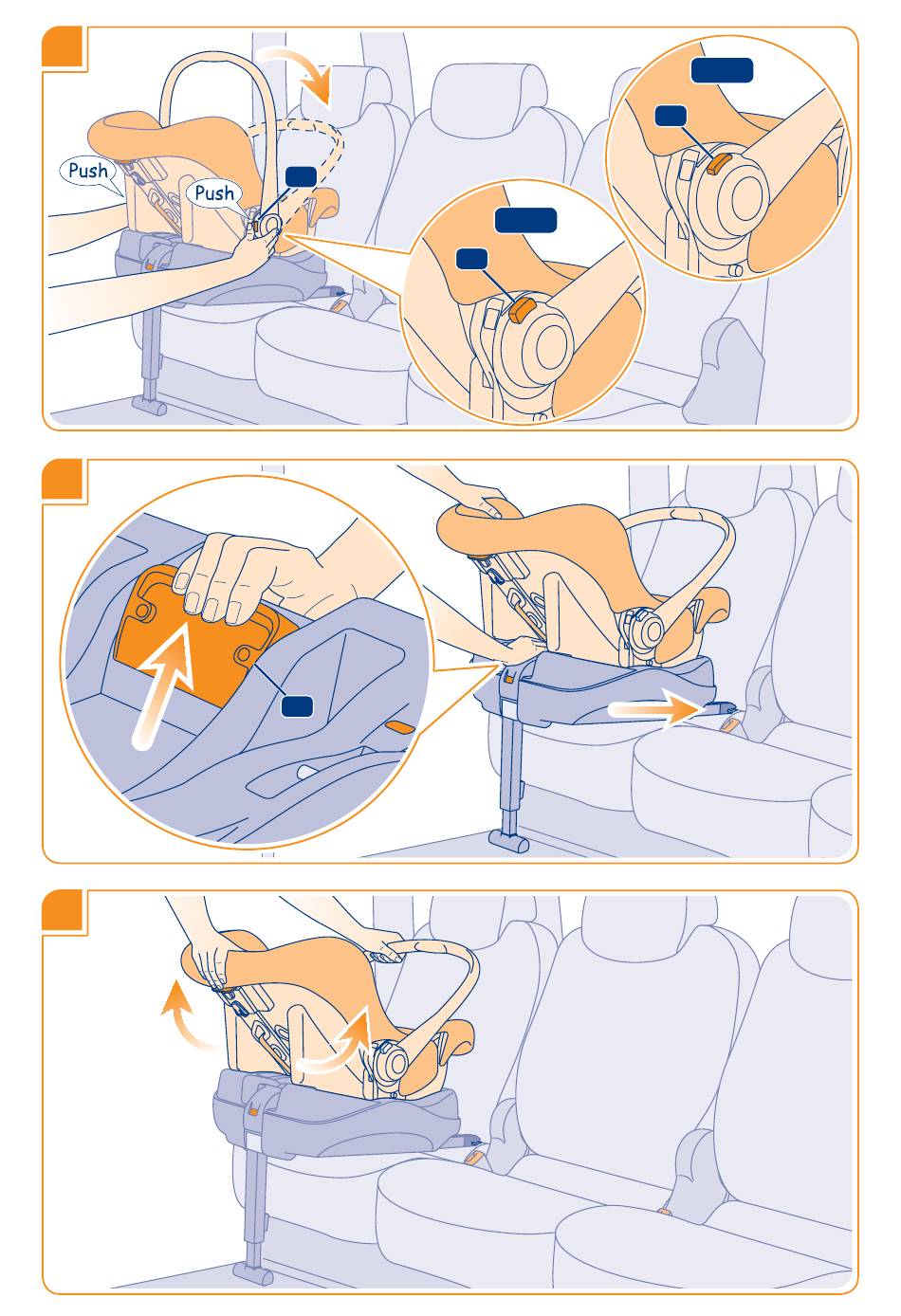 Push
Push