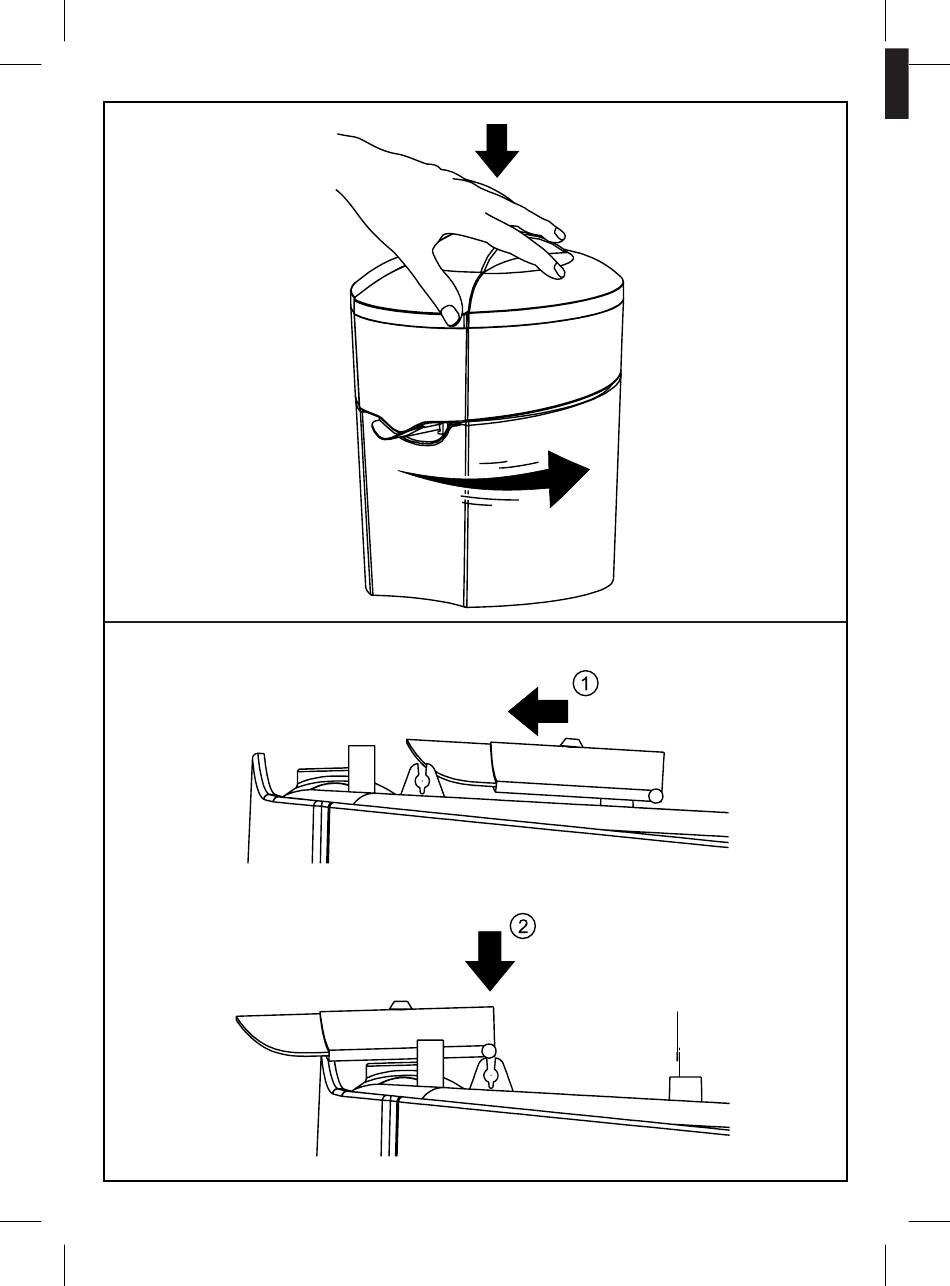 ①

②