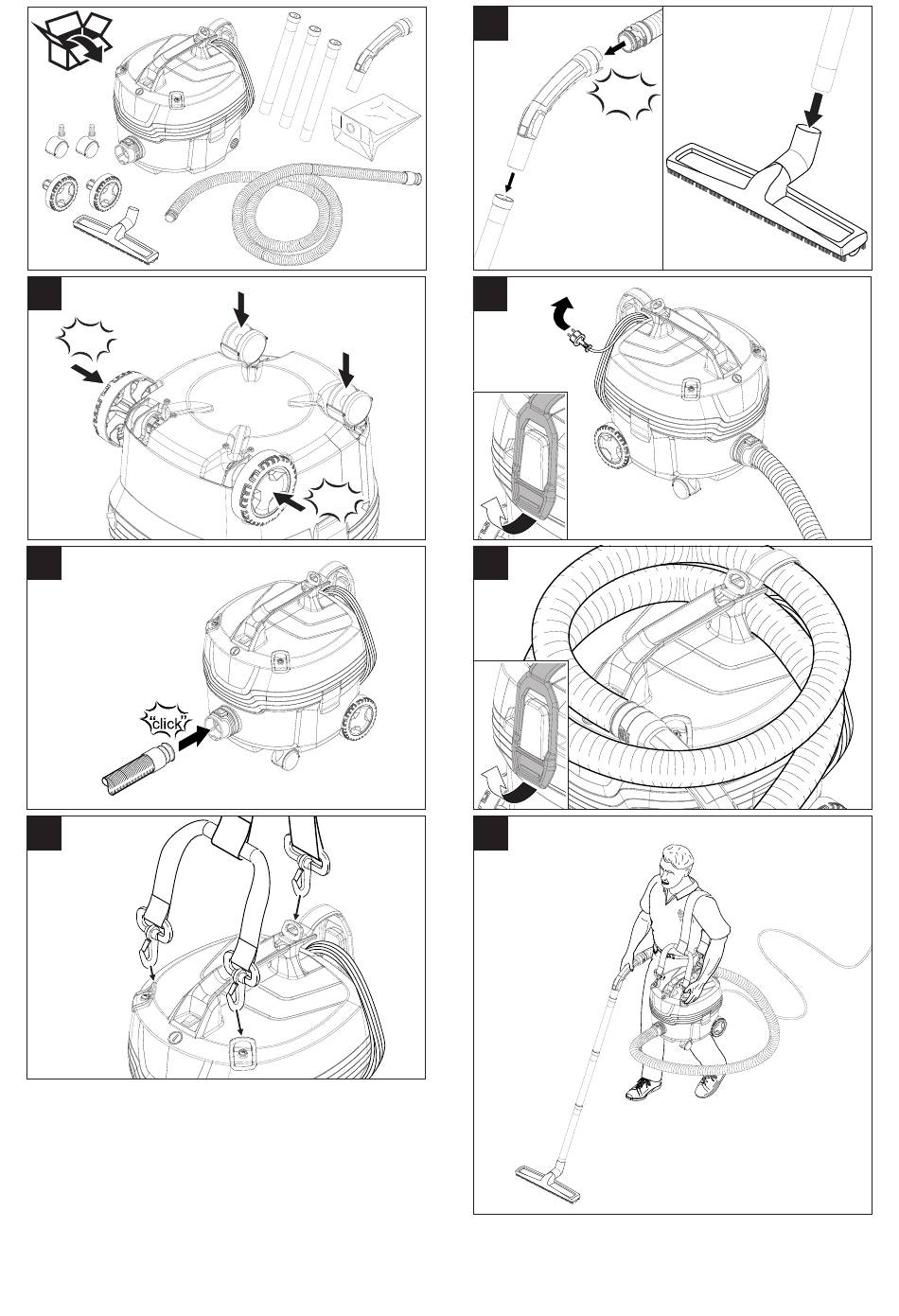 “click”