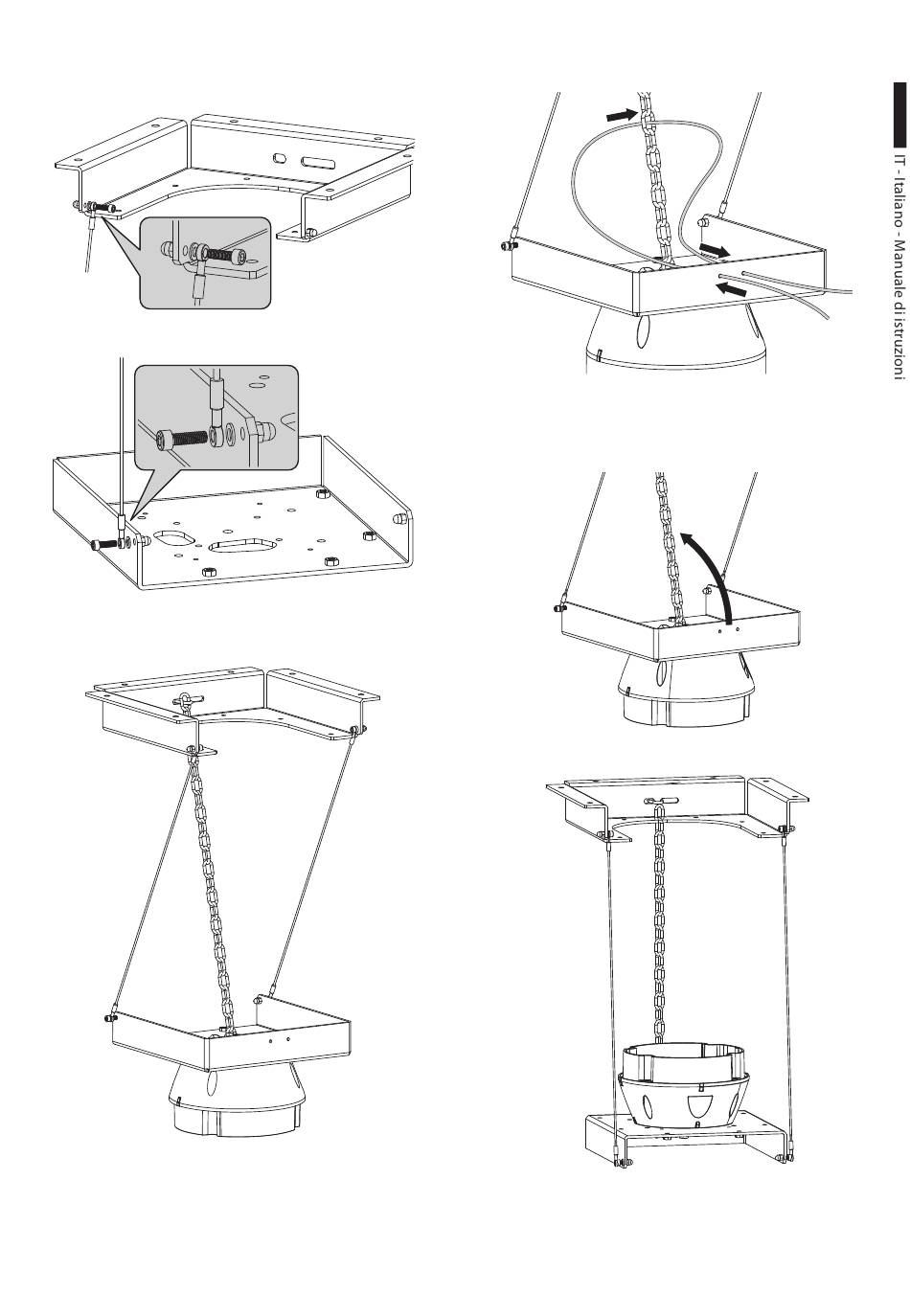 IT - Italiano - Manuale di istruzioni