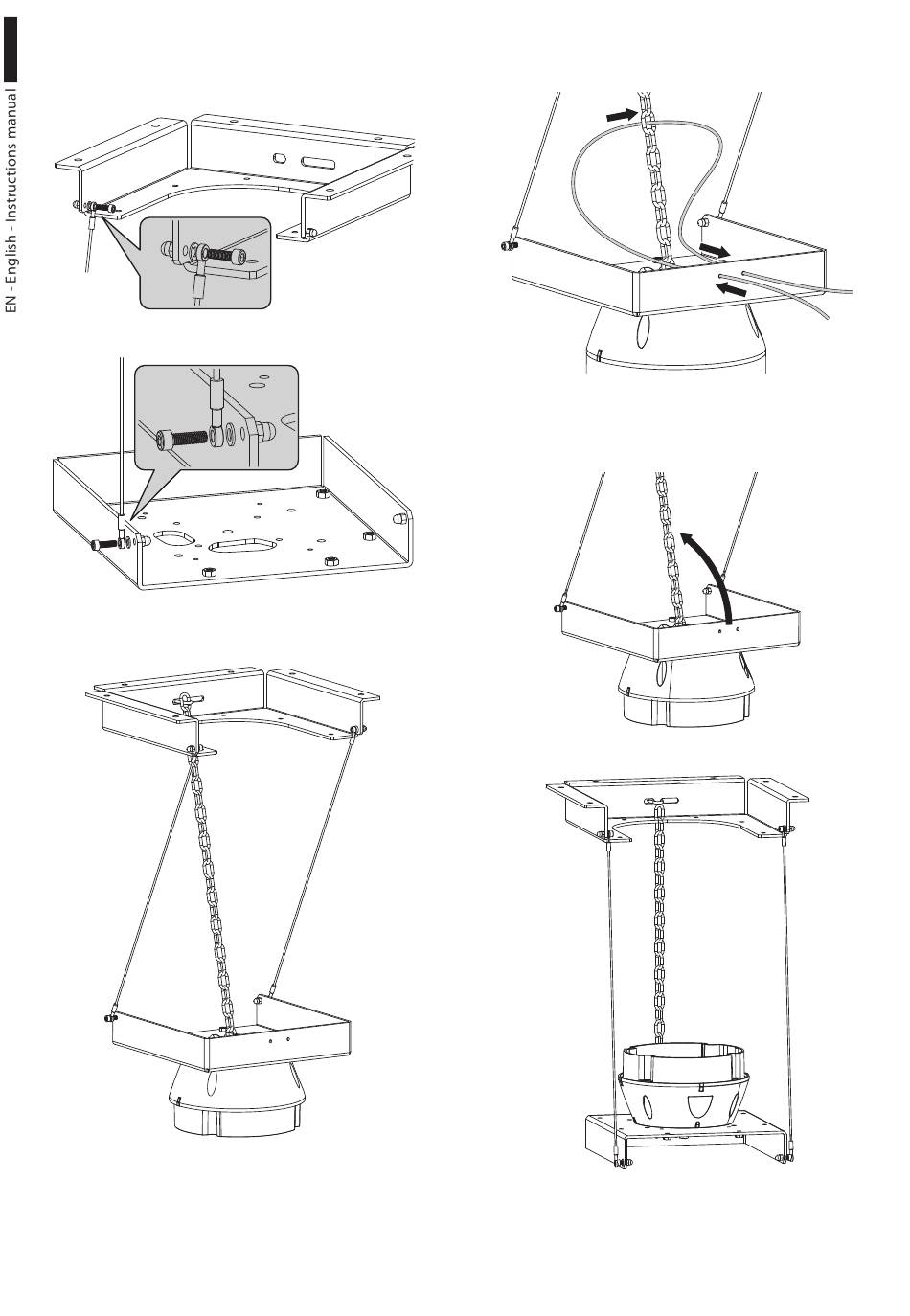 EN - English - Instructions manual