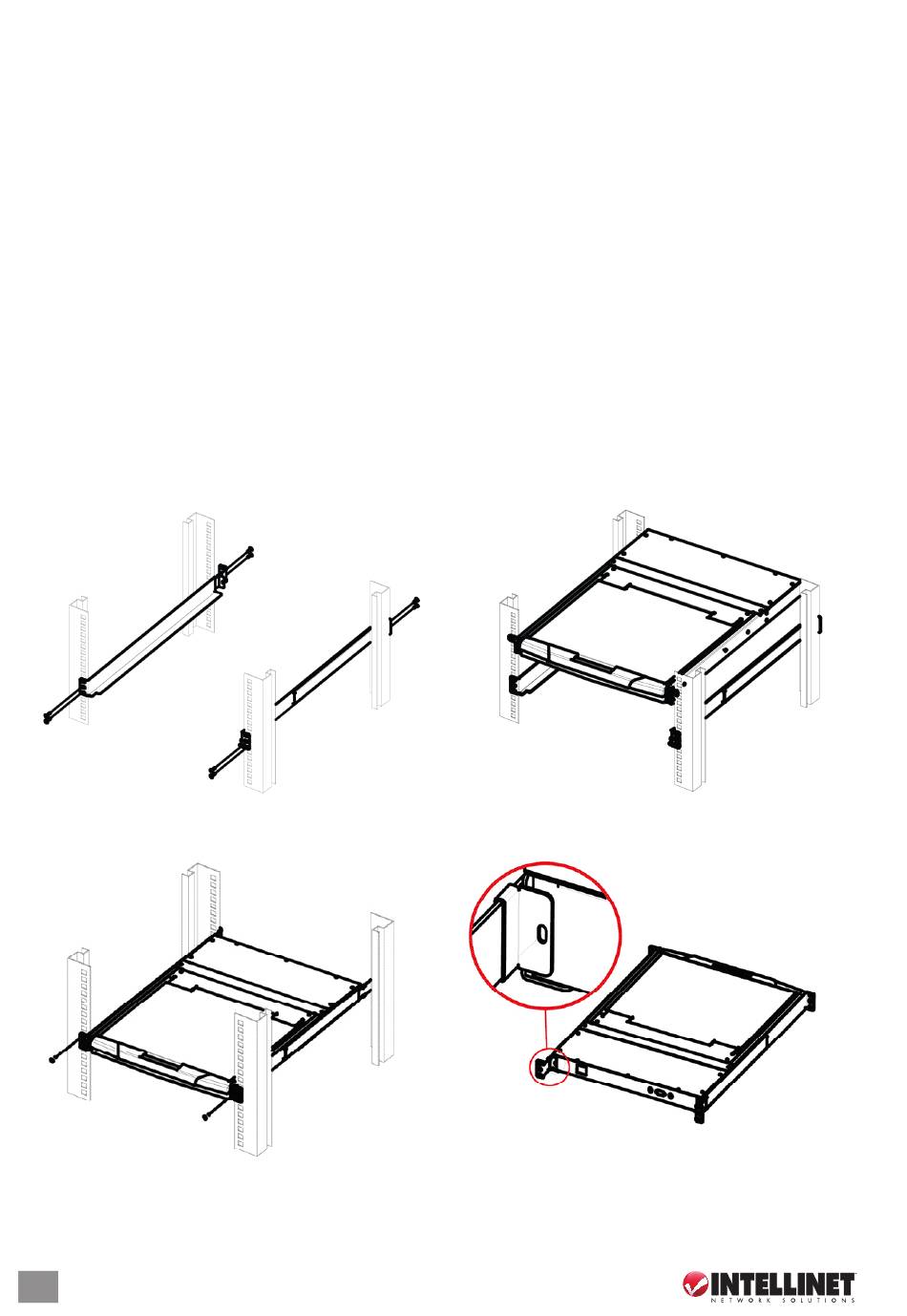 INTELLINET
NETWORK SOLUTIONS