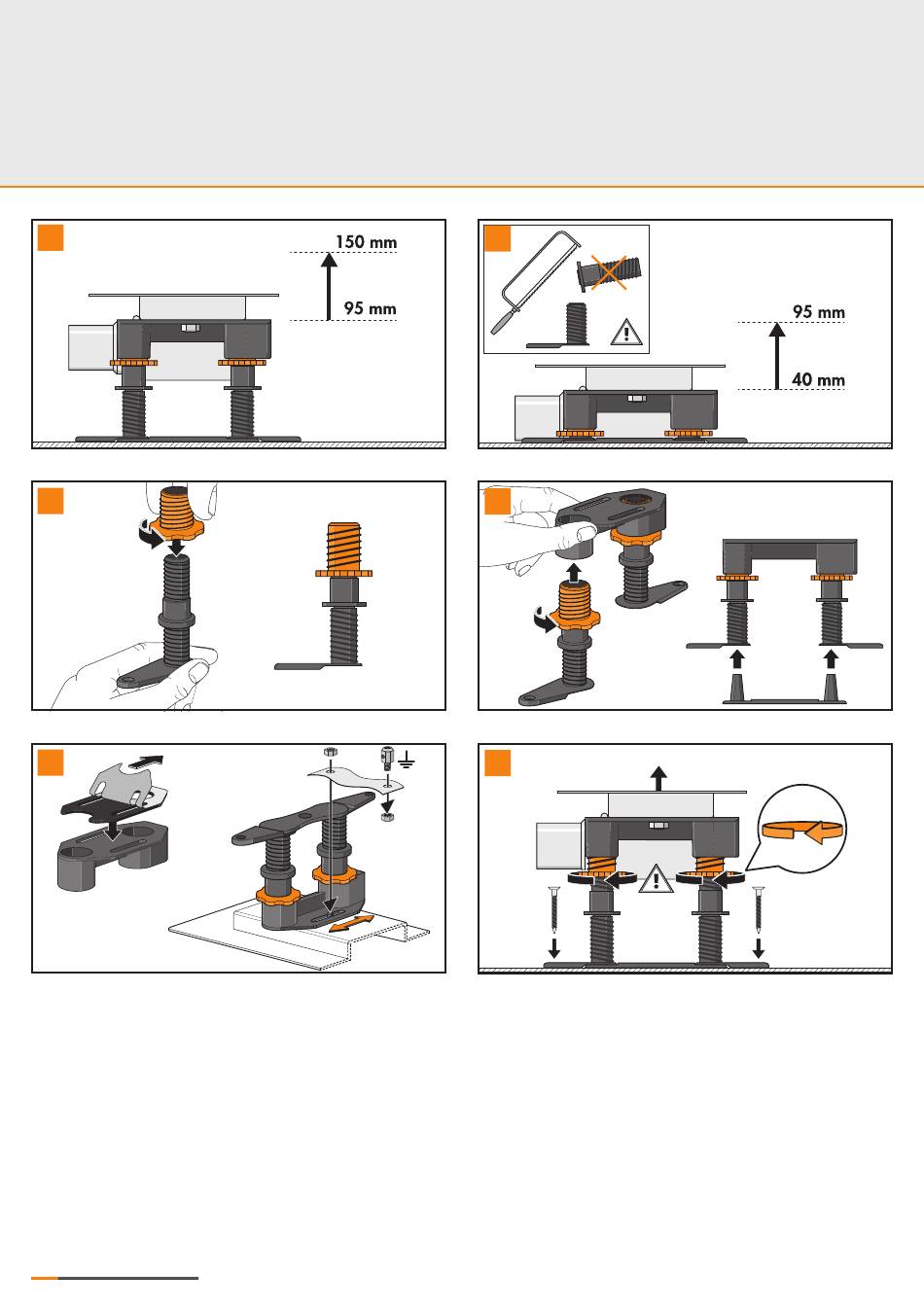 150 mm
95 mm

95 mm
40 mm