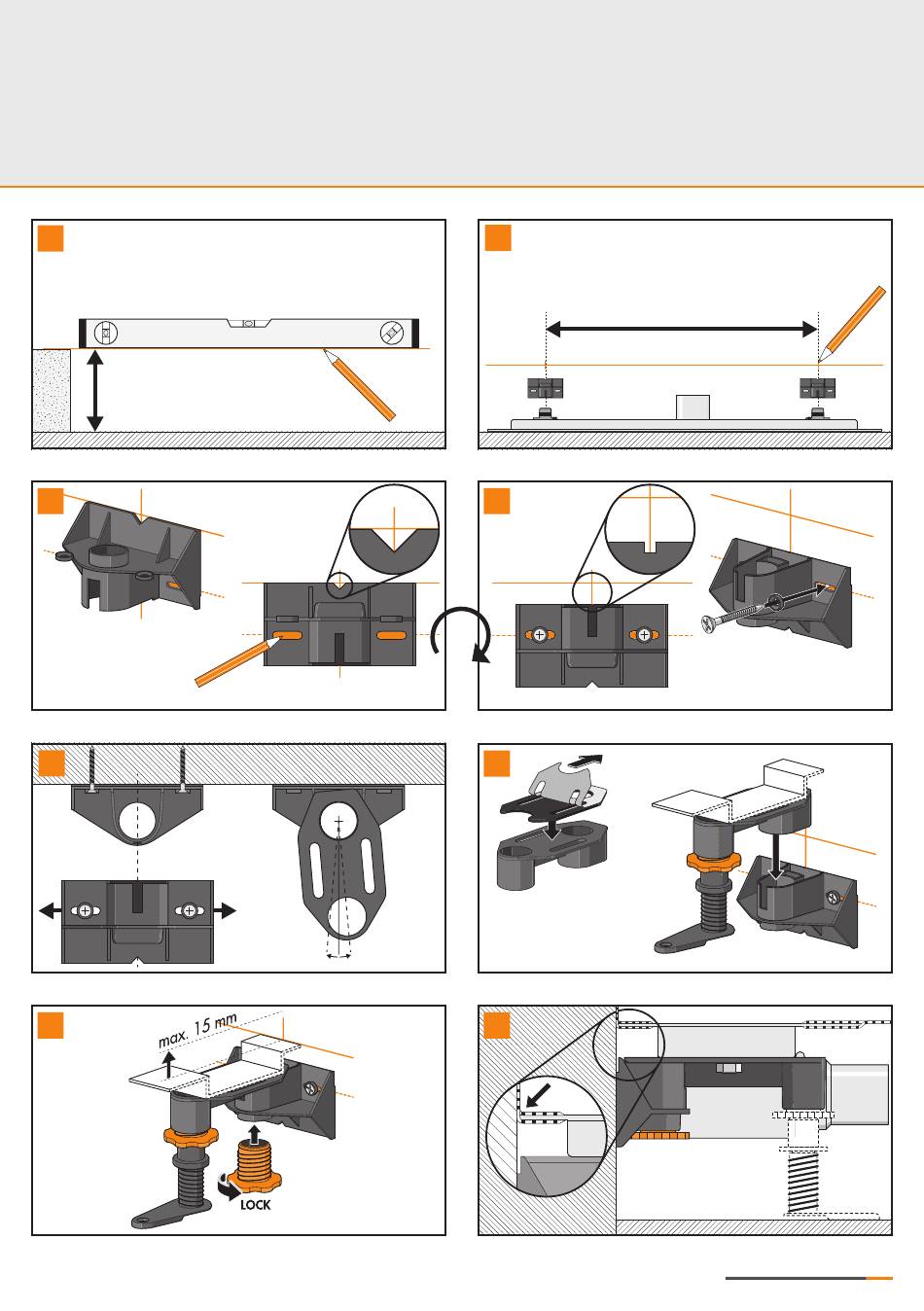 max. 15 mm

LOCK