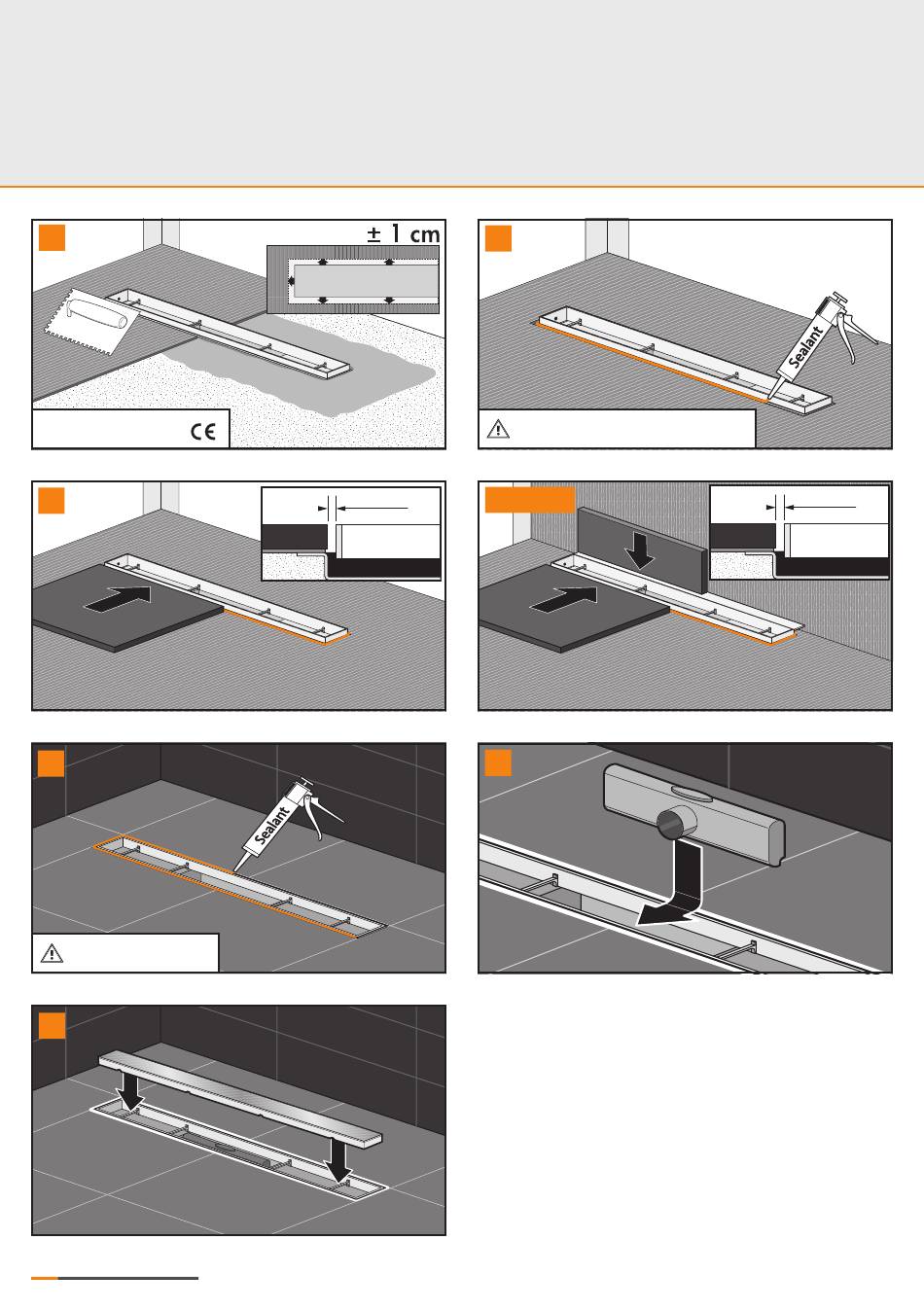 ± 1 cm

CE

Sealant

Sealant