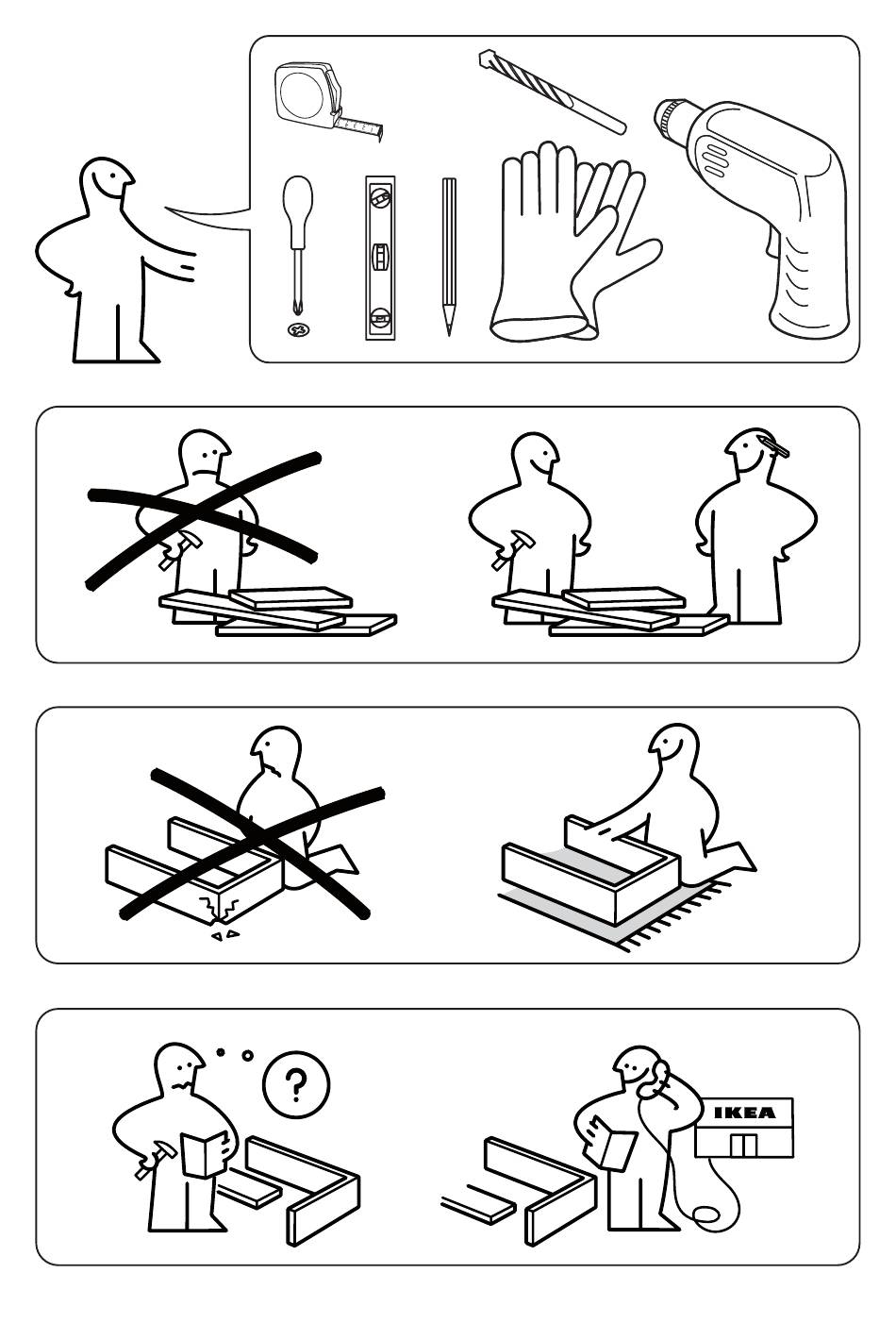 ?

IKEA