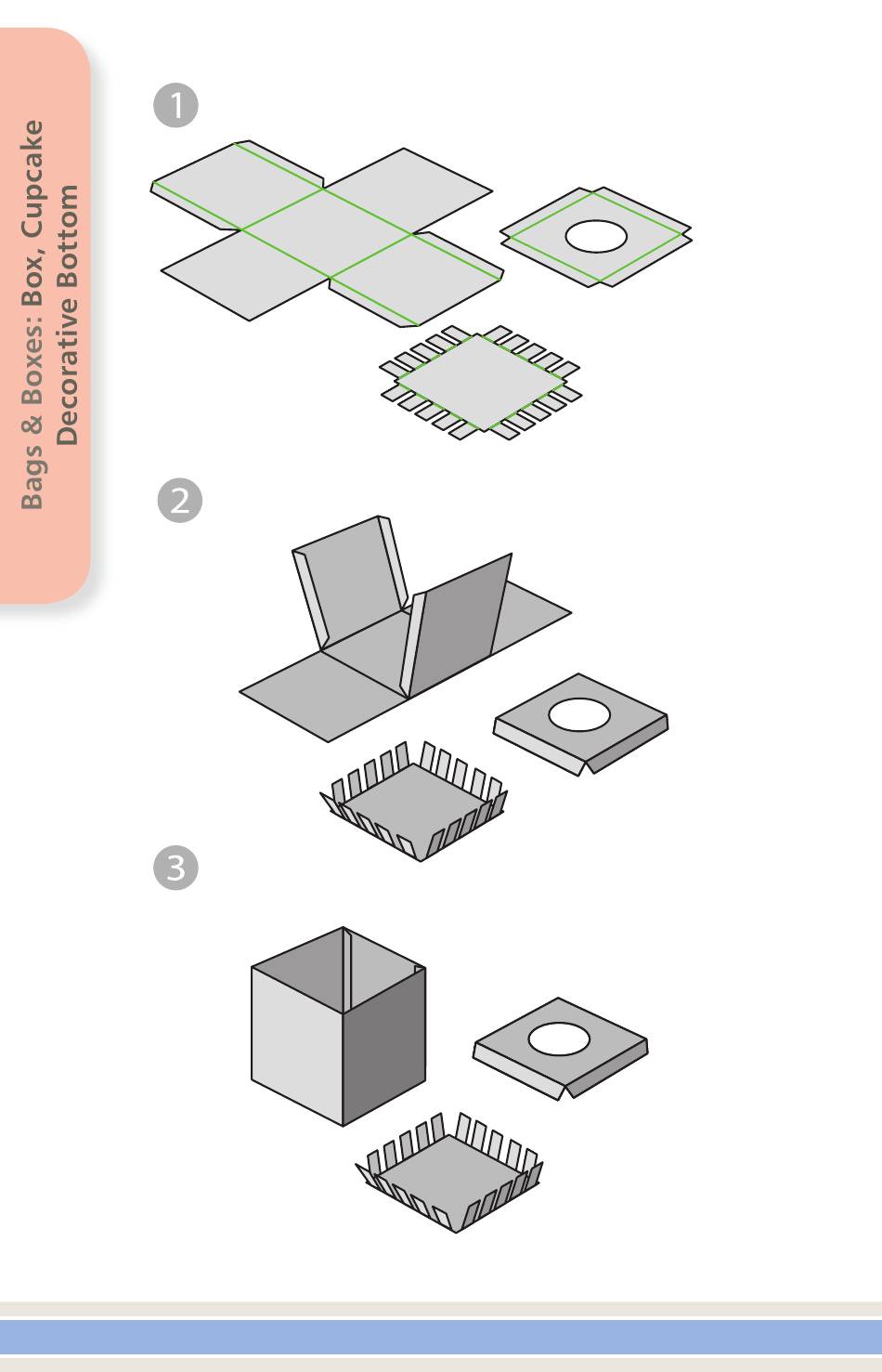 Bags & Boxes: Box, Cupcake Decorative Bottom

1

2

3