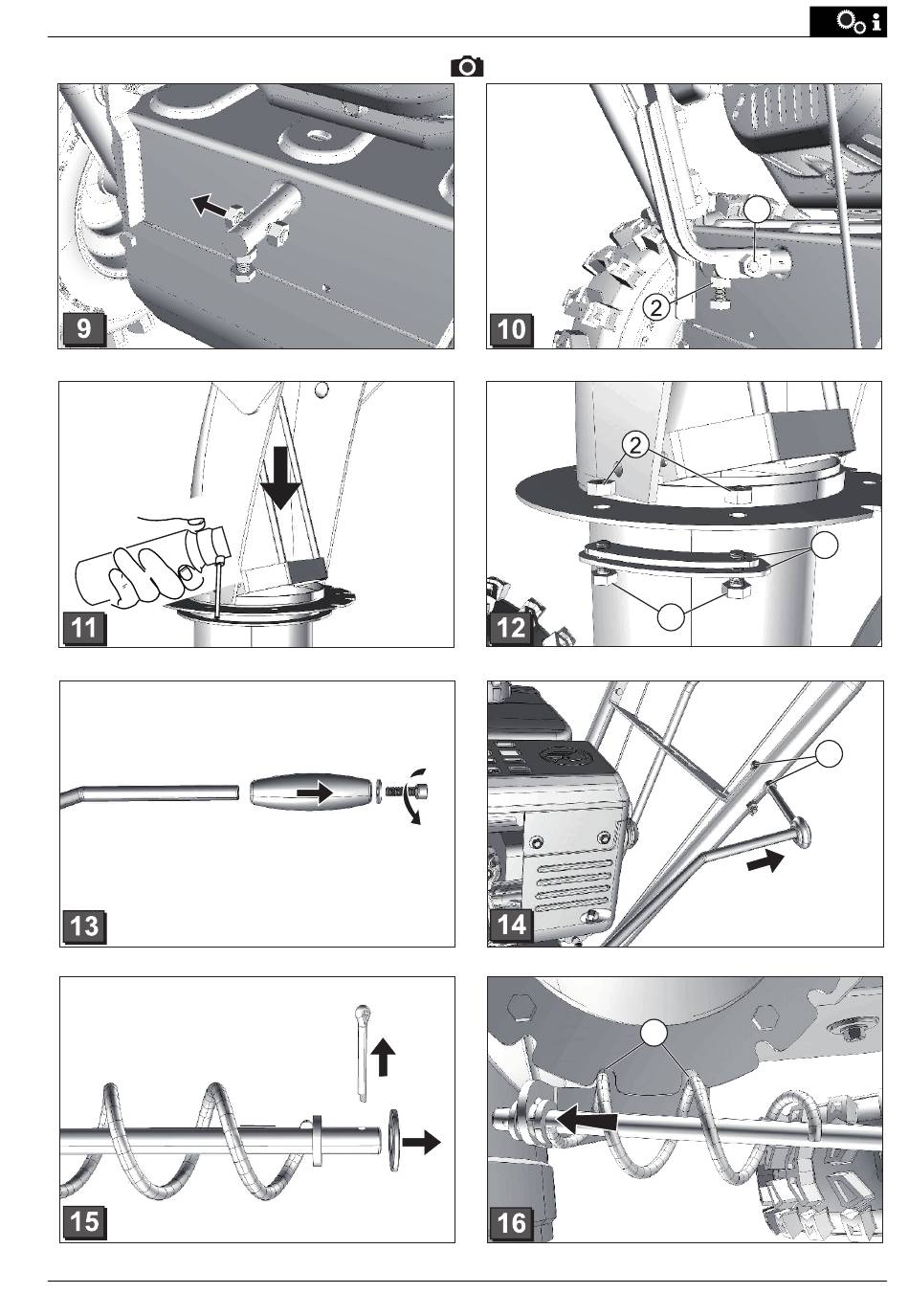 9

2

10

11

2

12

13

14

15

16