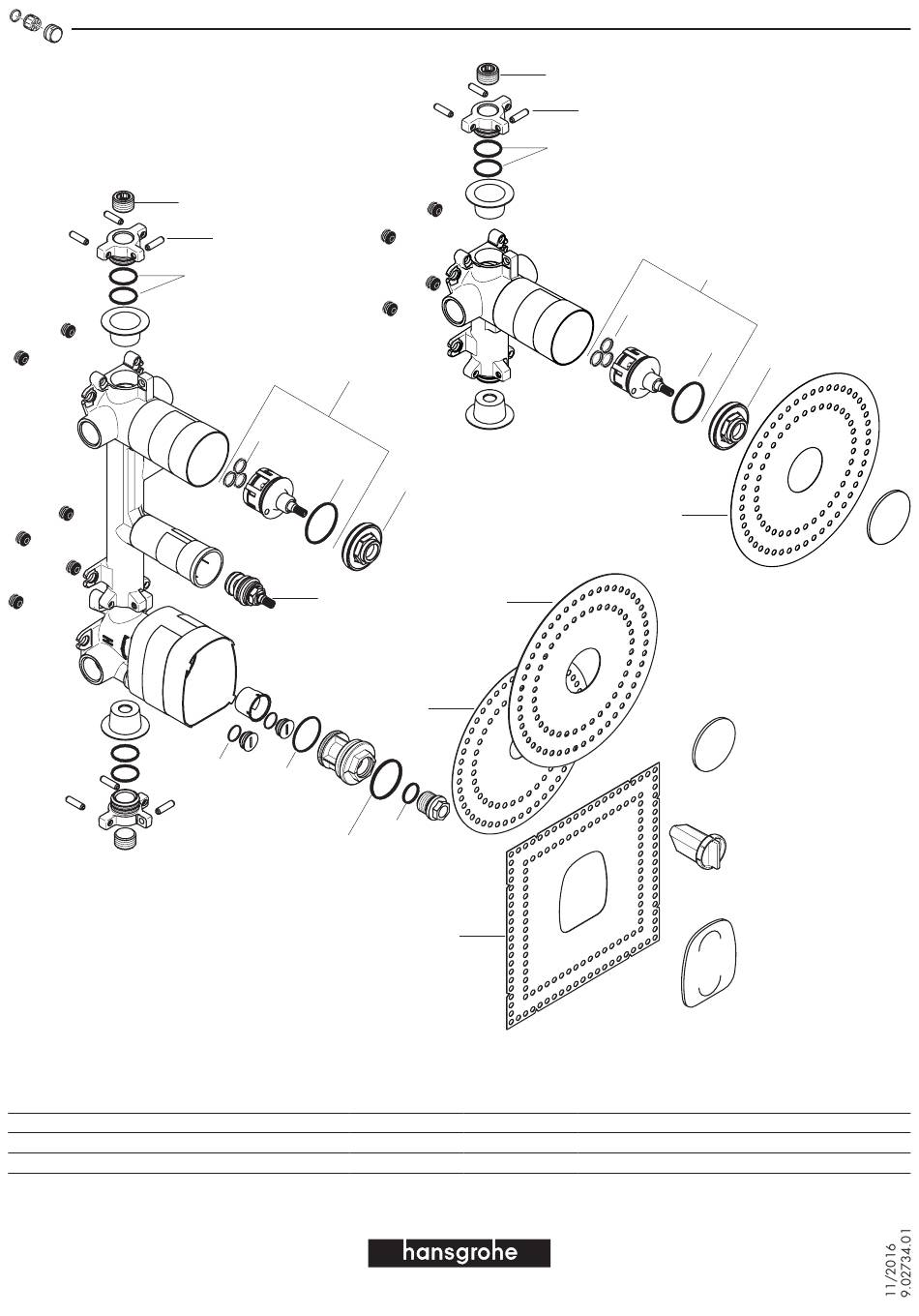 hansgrohe

11/2016
9.02734.01