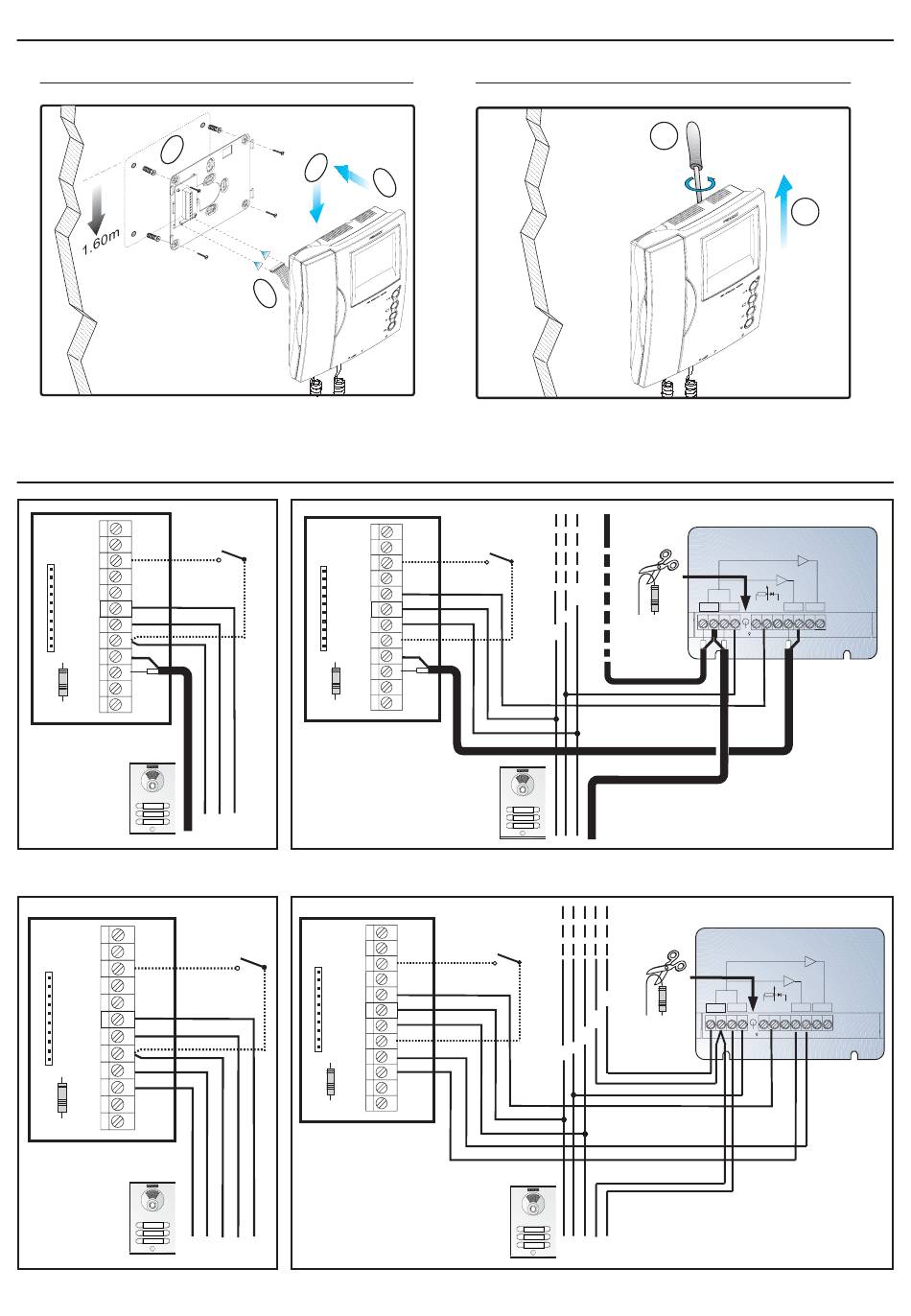 1.60m