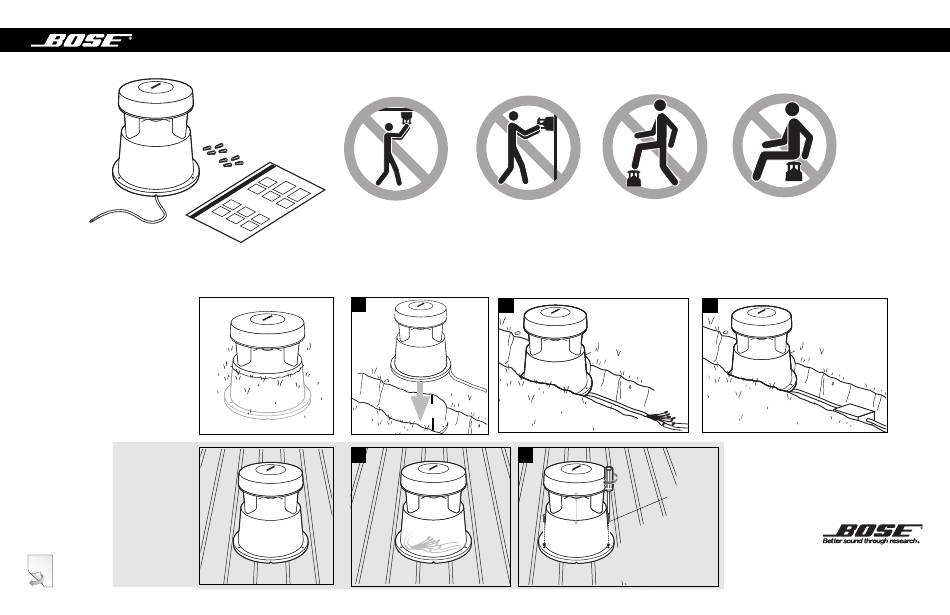 BOSE

BOSE
Better sound through research.