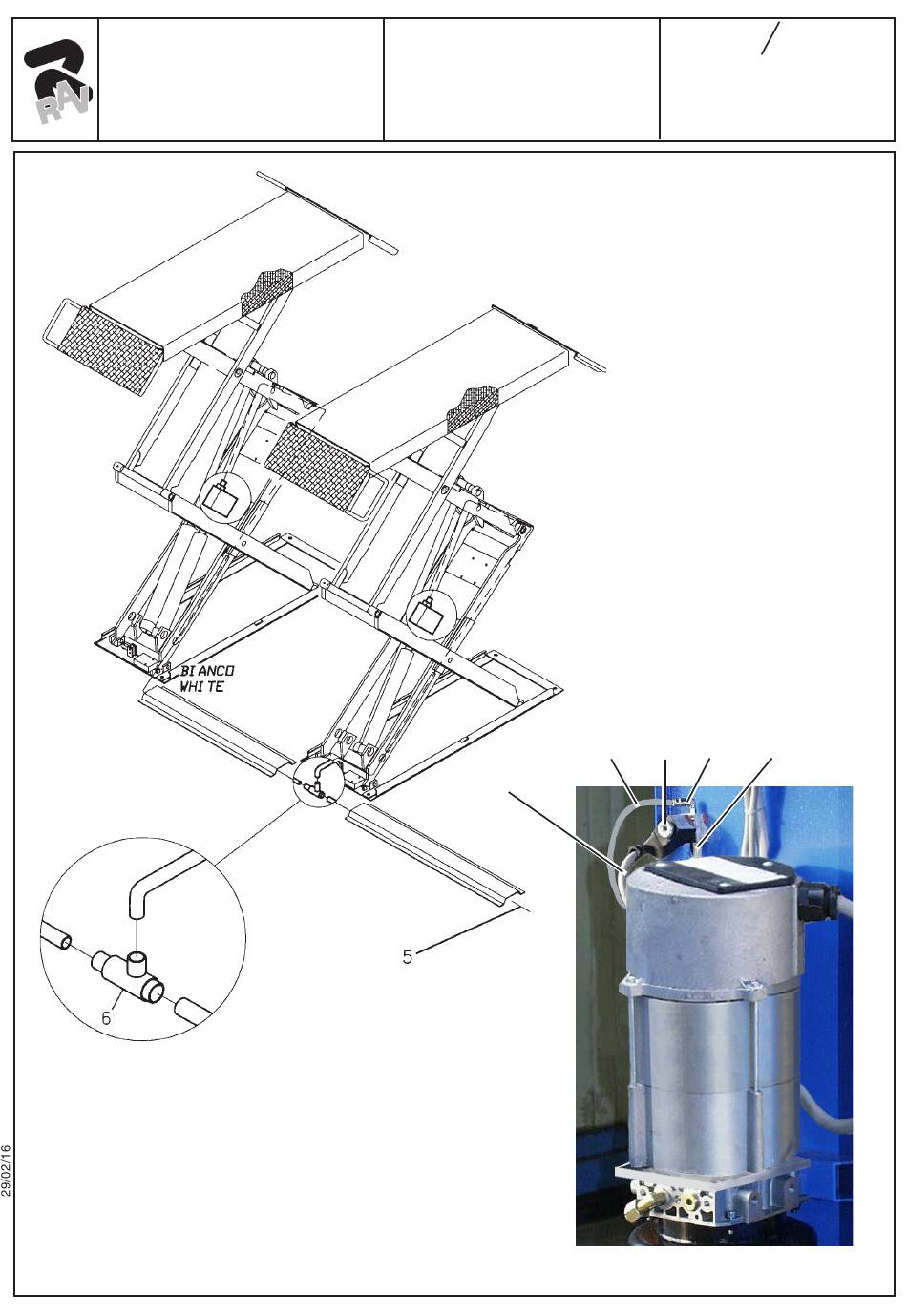 RAV

/

BIANCO
WHITE

5

6

29/02/16